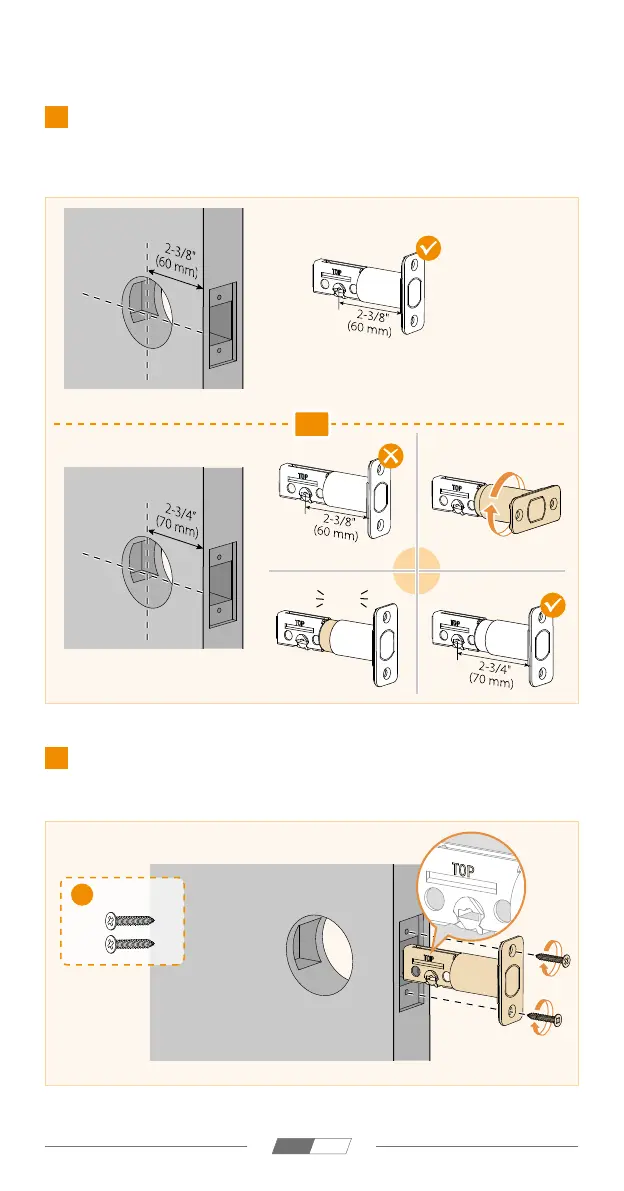 2-3/8"
(60 mm)

TOP

2-3/8"
(60 mm)

2-3/4"
(70 mm)

TOP

2-3/8"
(60 mm)

TOP

TOP

TOP

2-3/4"
(70 mm)

TOP