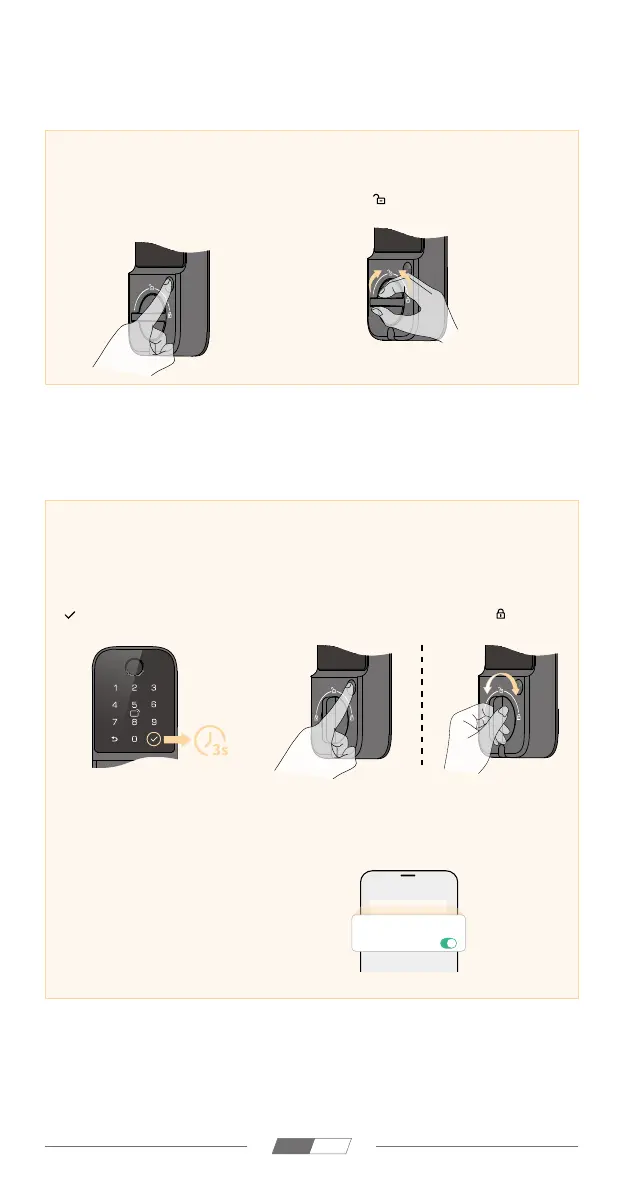 1 2 3
4 5 6
7 8 9
0

3s