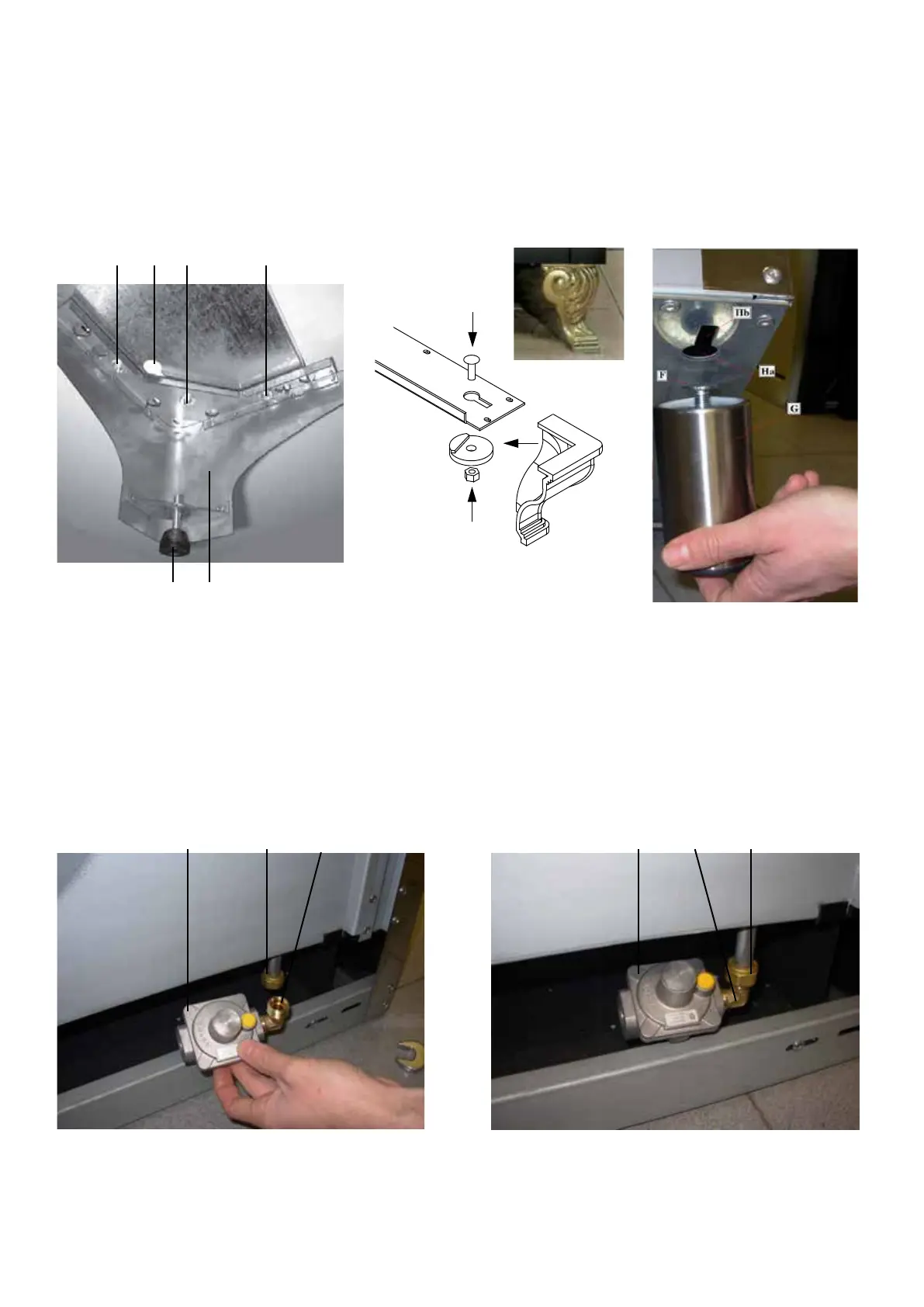 Hb

F

Ha

G