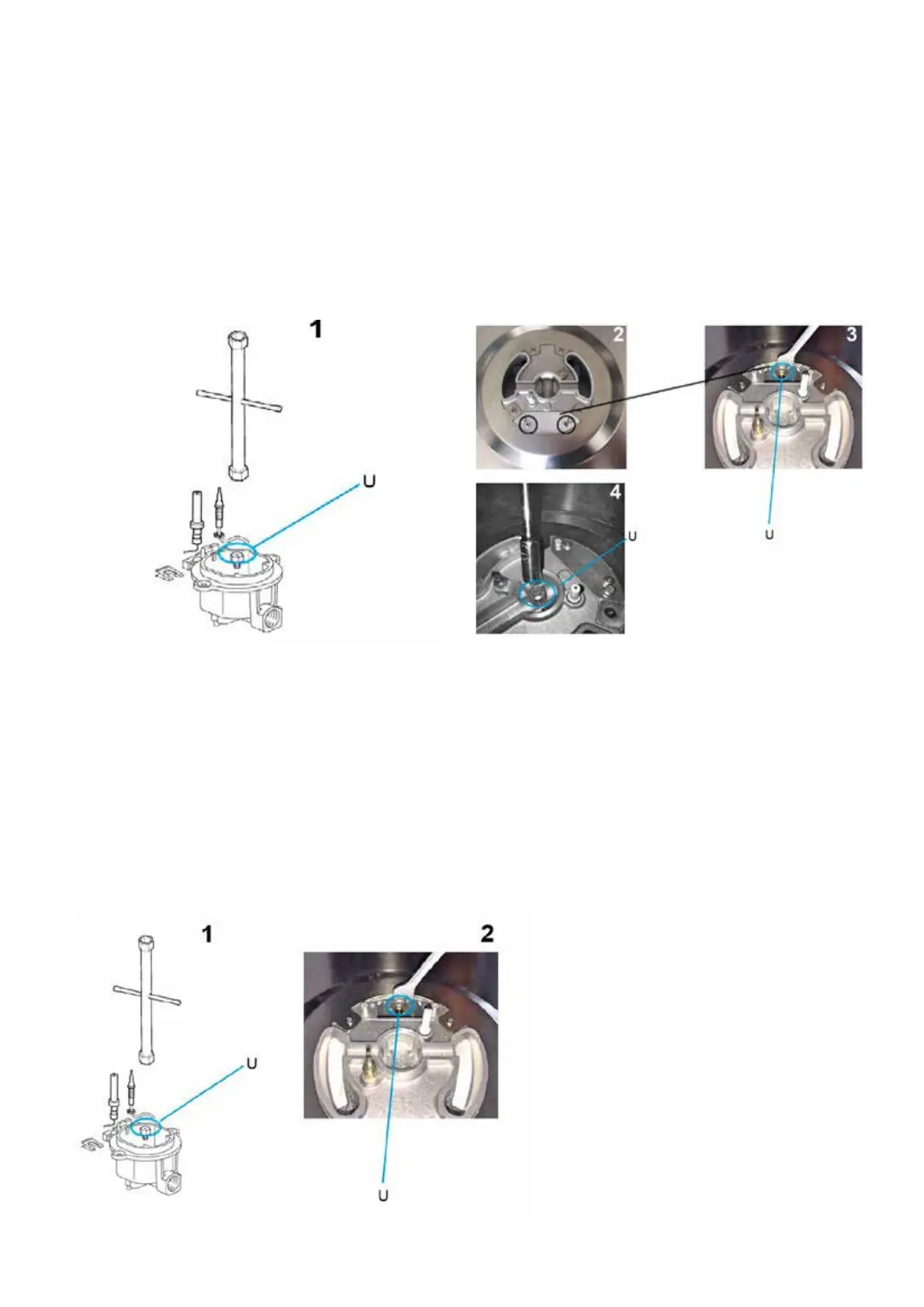 1

U

2

3

U

4

U

1

U

2

U