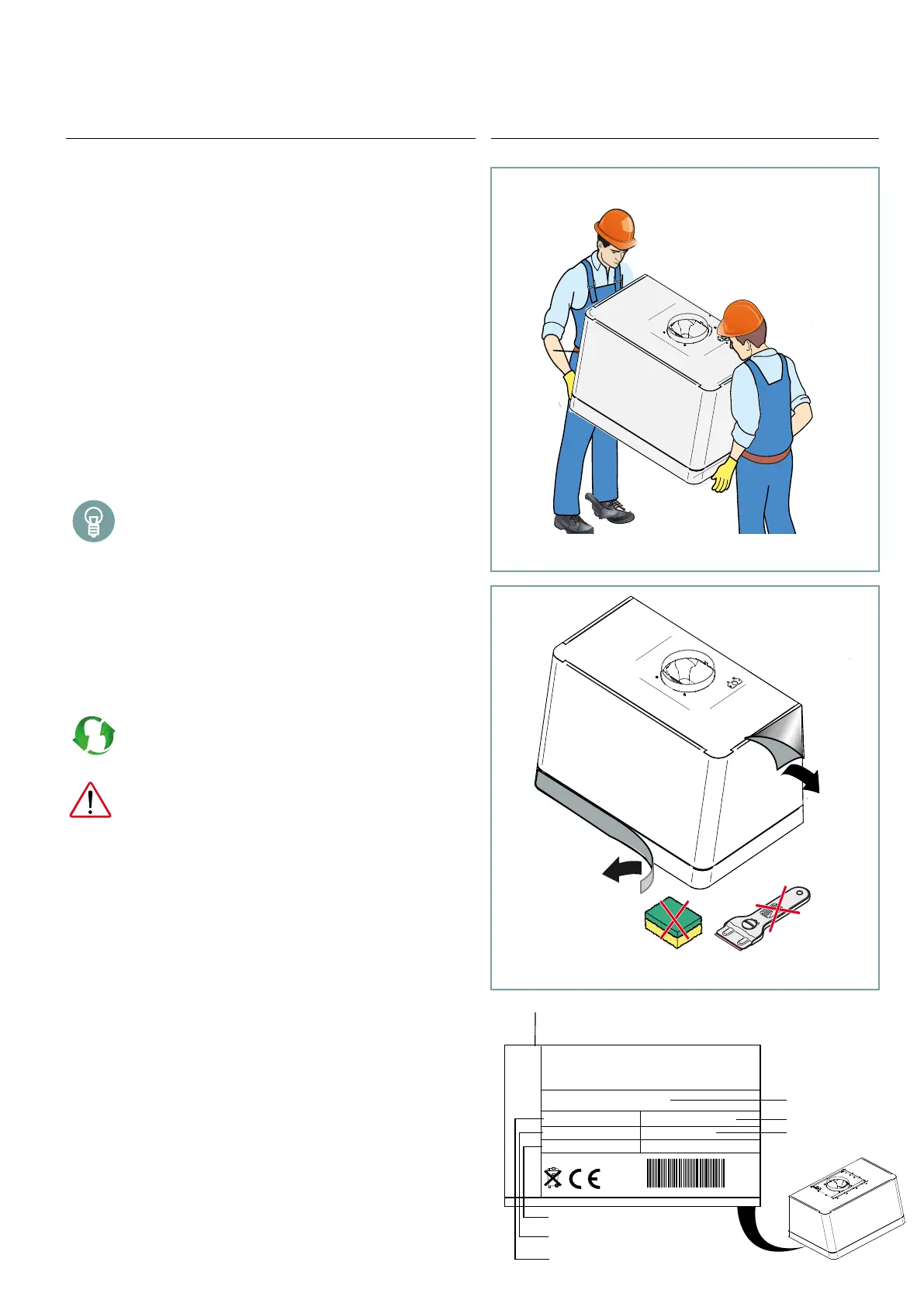 CE