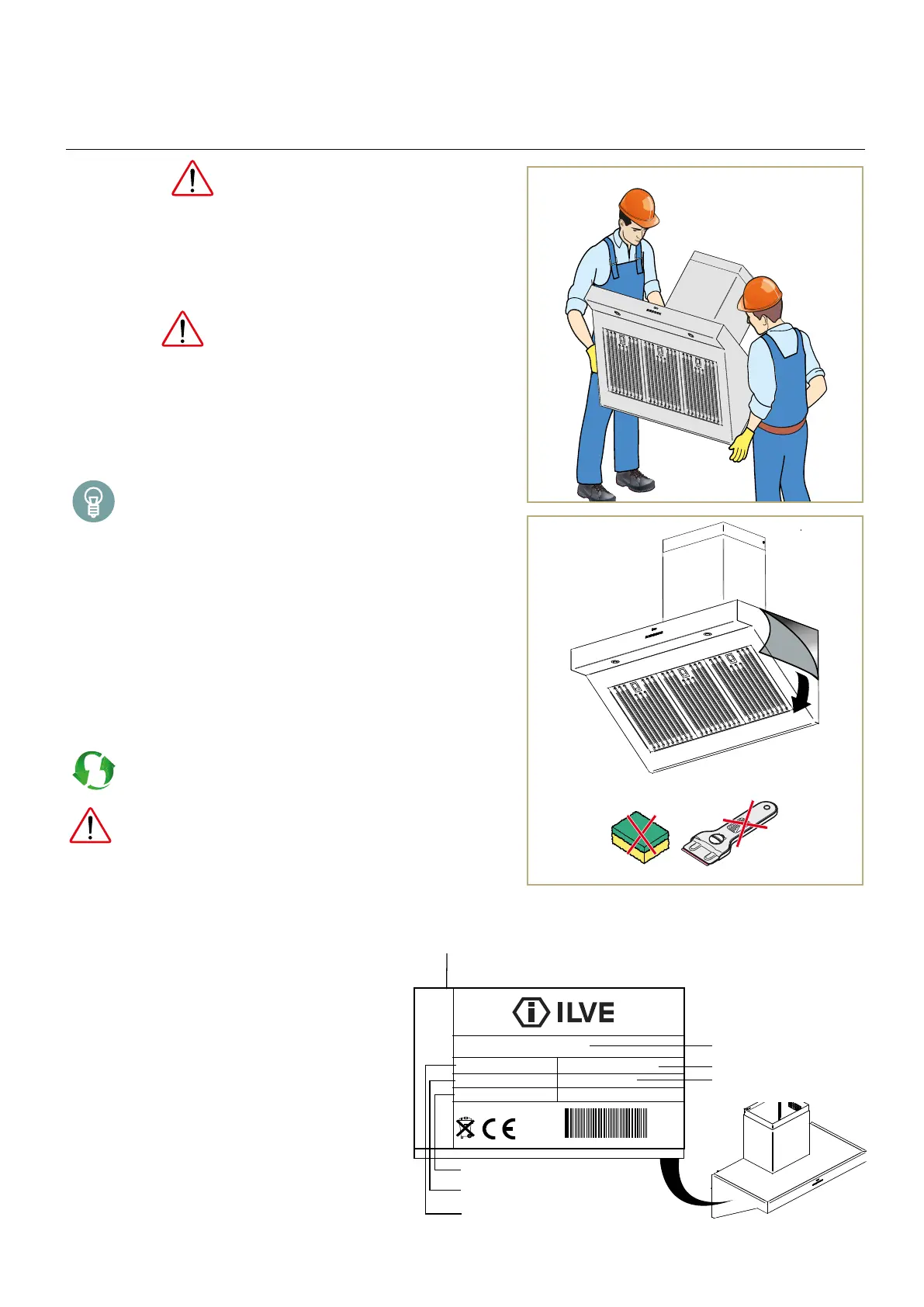 ILVE