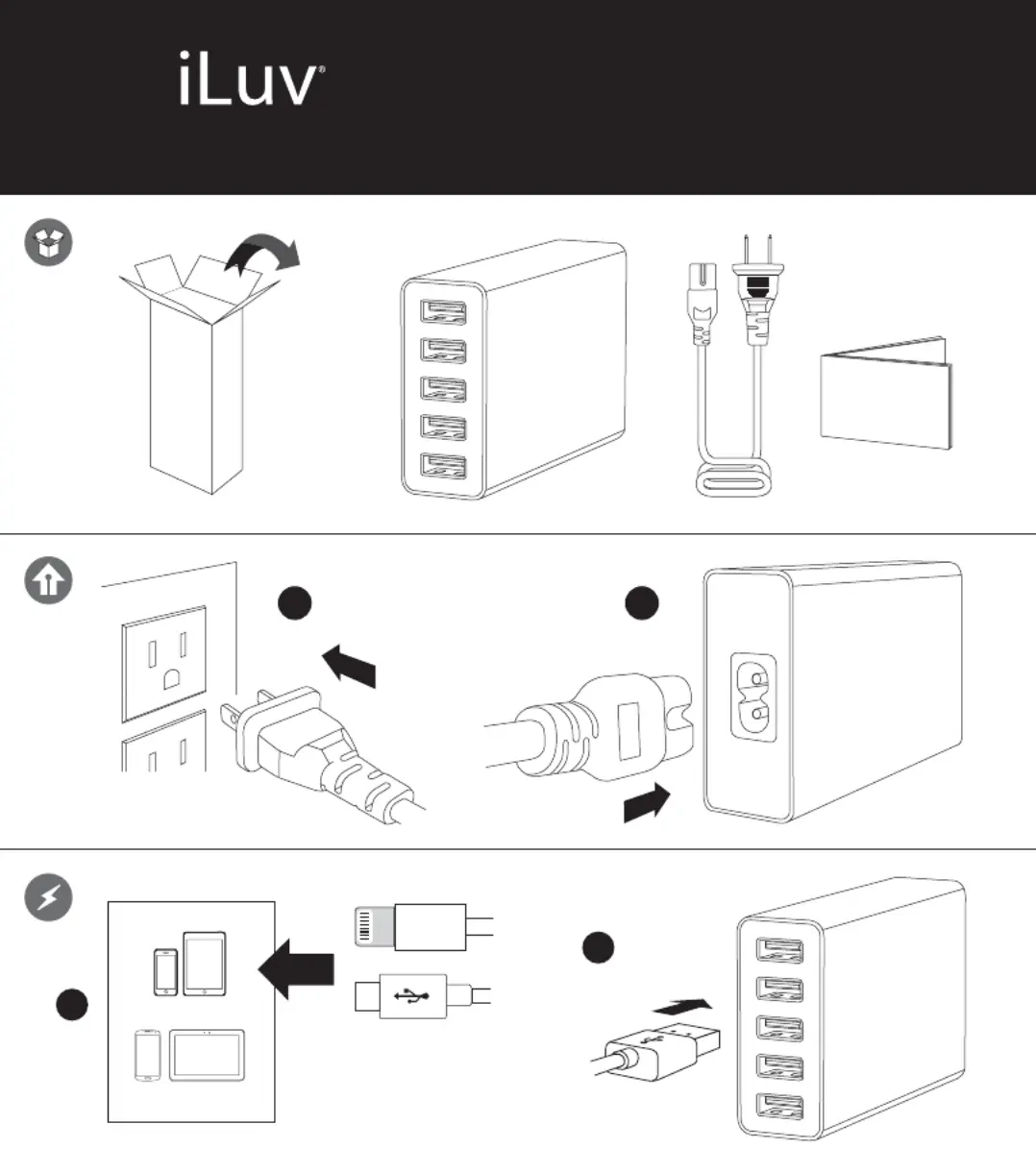 iLuv®