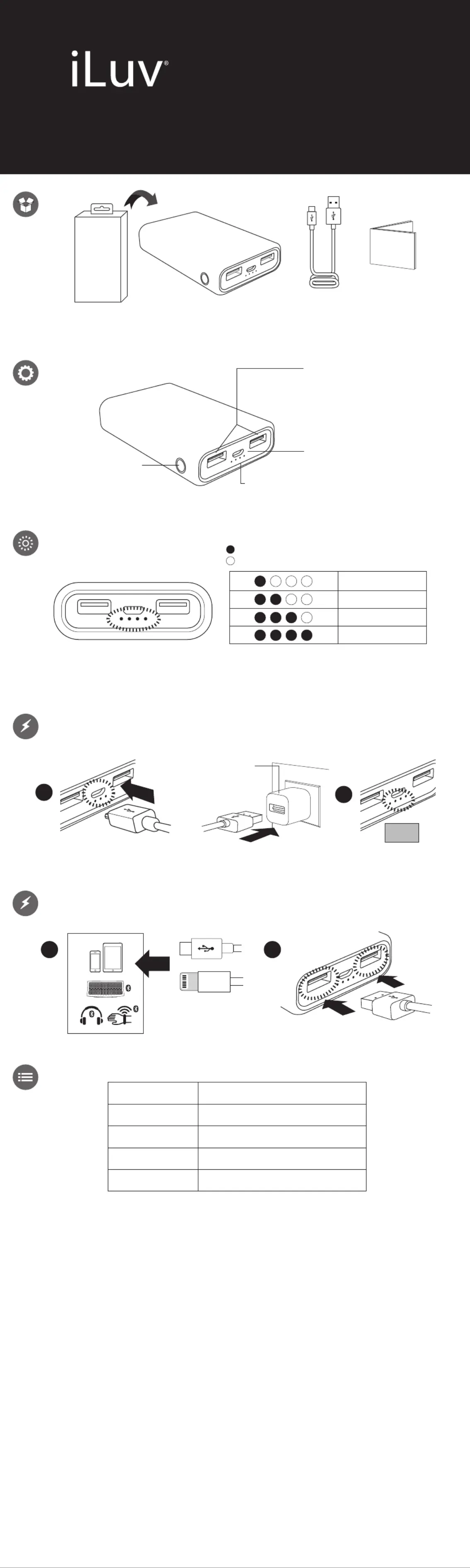 iLuv®