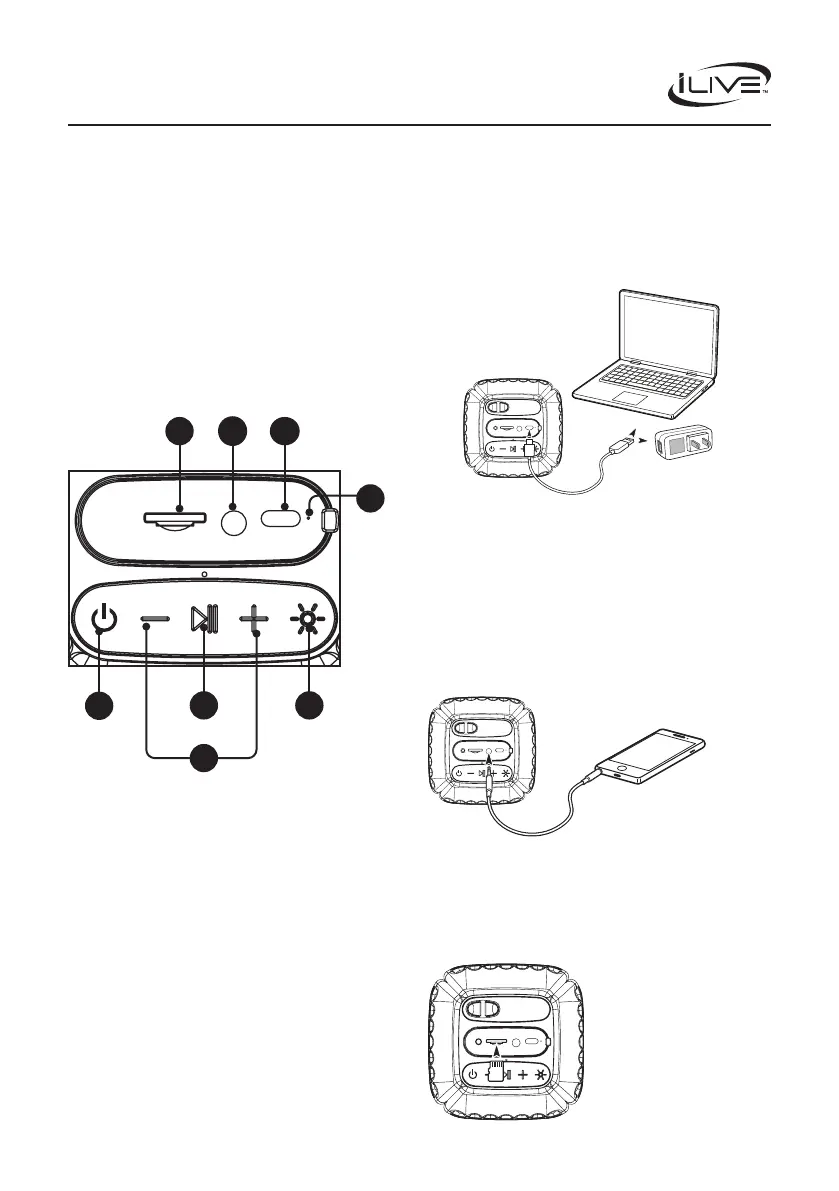 iLIVE™