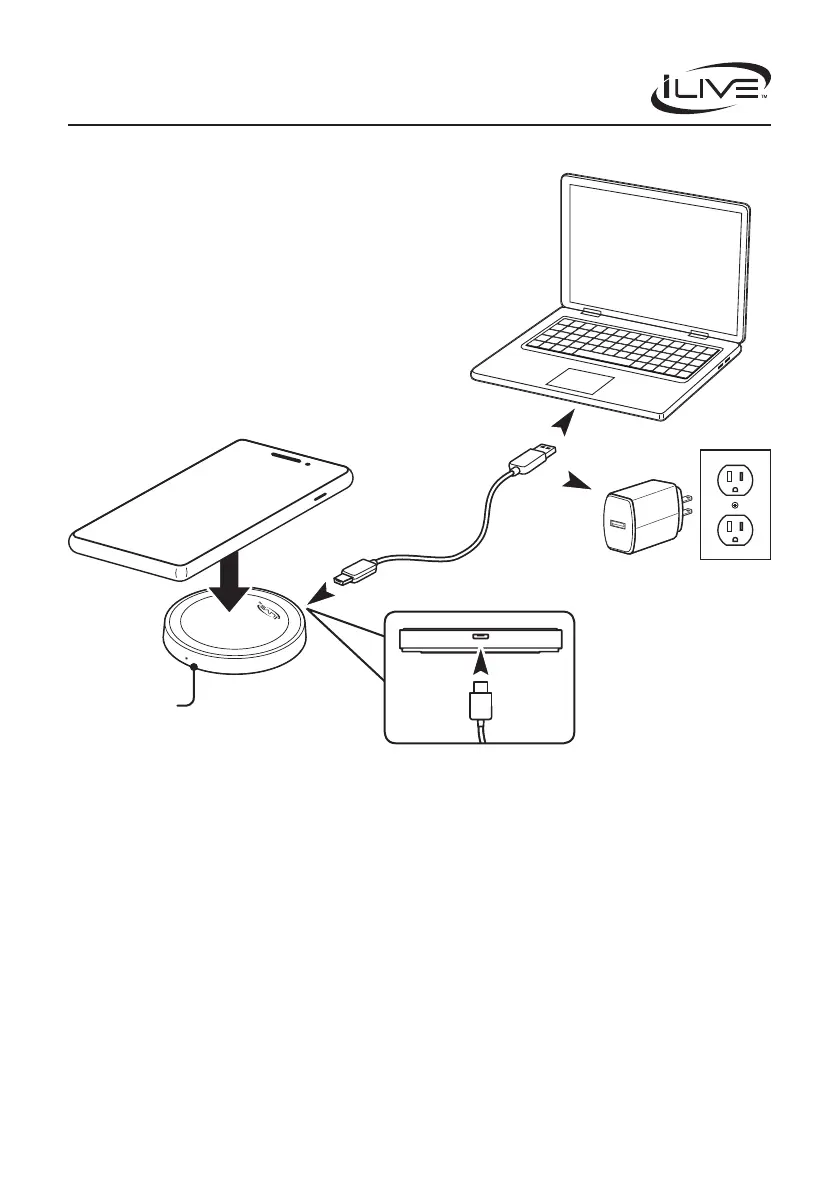 iLIVE™