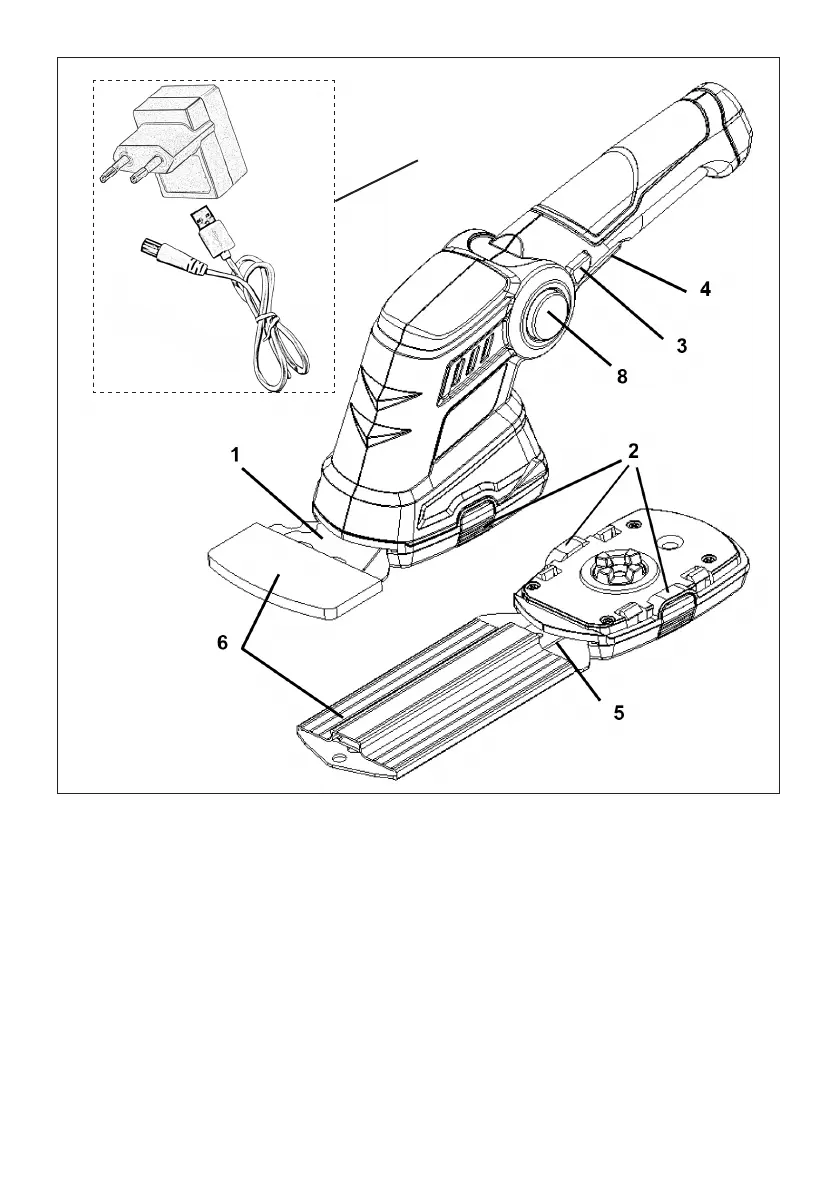 4
3
8
1
2
6
5