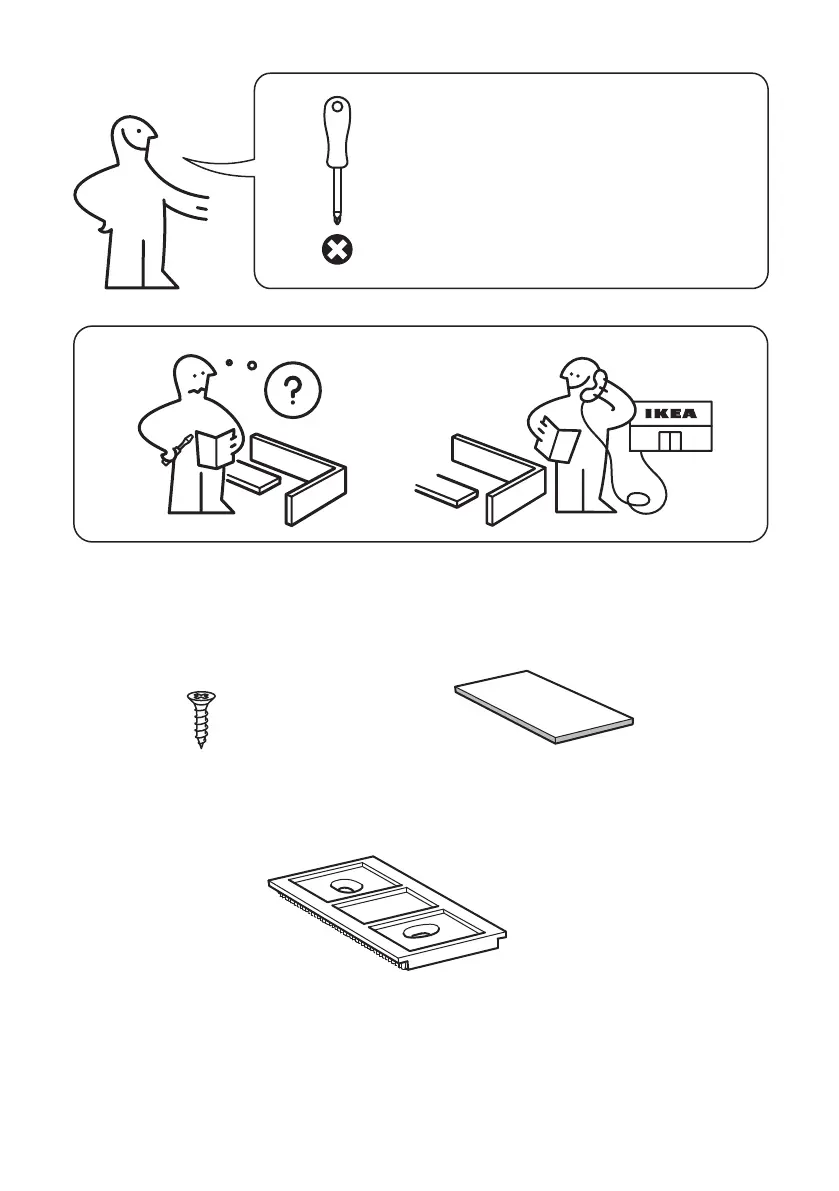 ?

IKEA