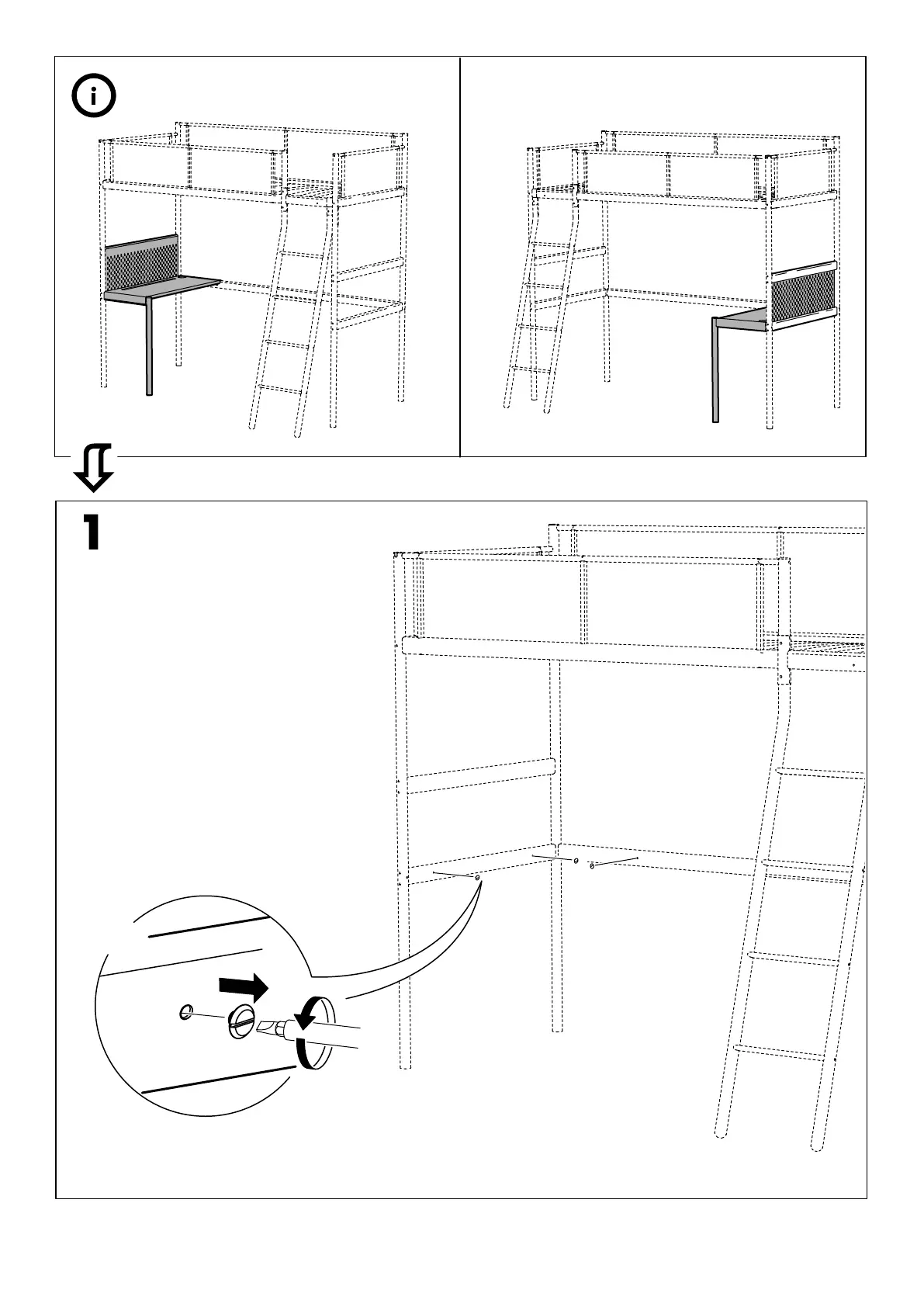 i

1