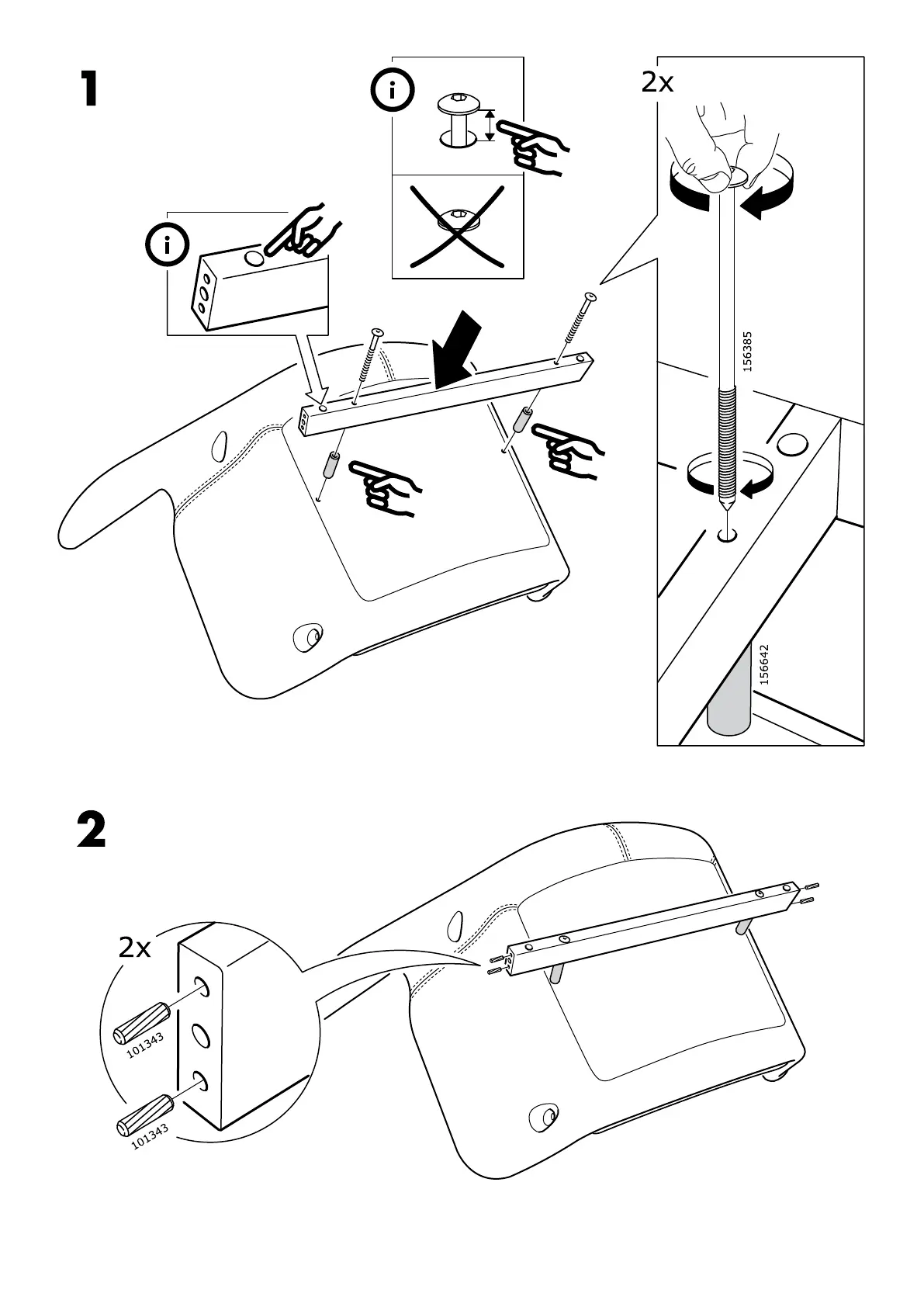 1

i

i

2x

156385

156642

2

2x

101343

101343