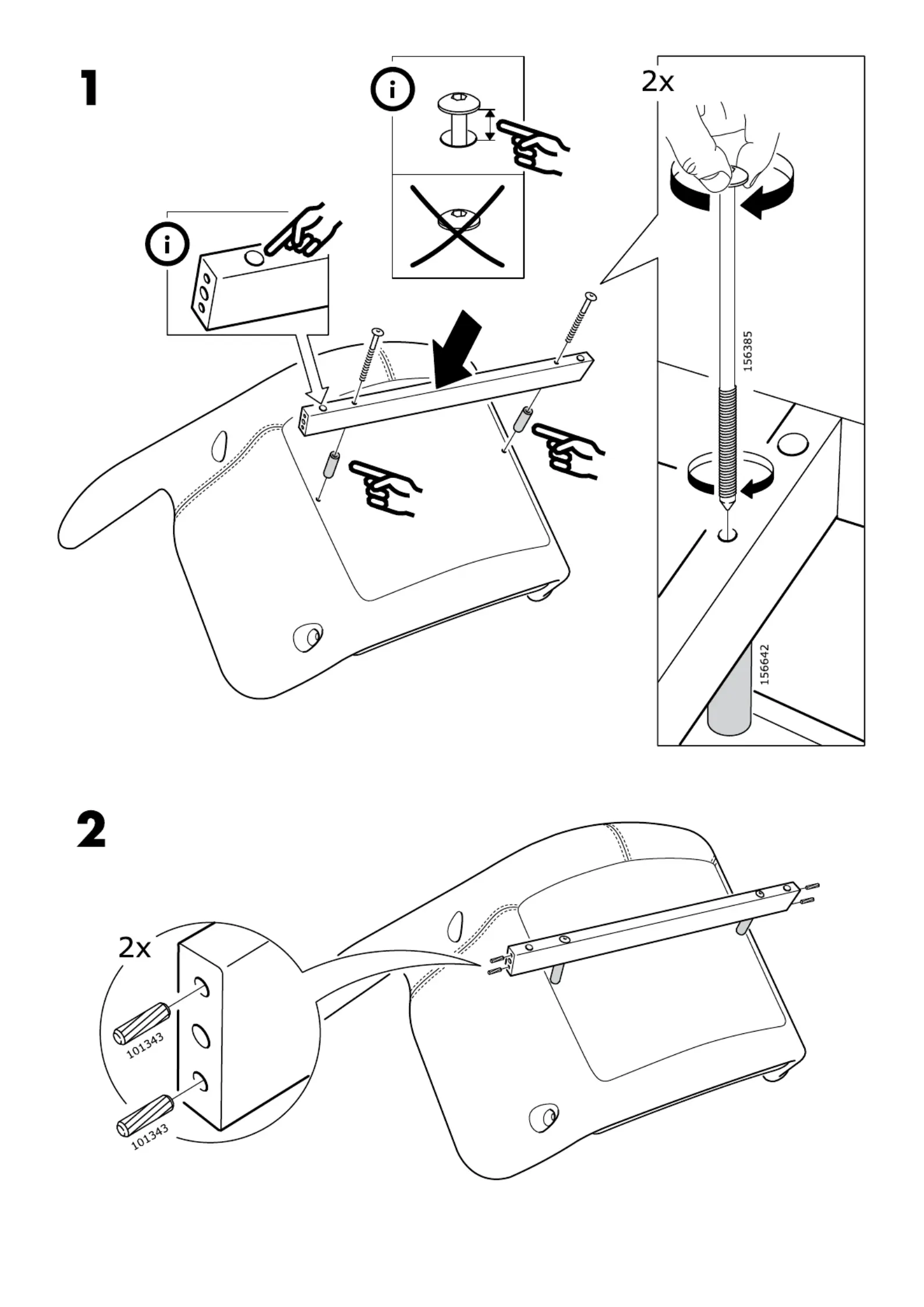 1

i

i

2x

156385

156642

2

2x

101343

101343