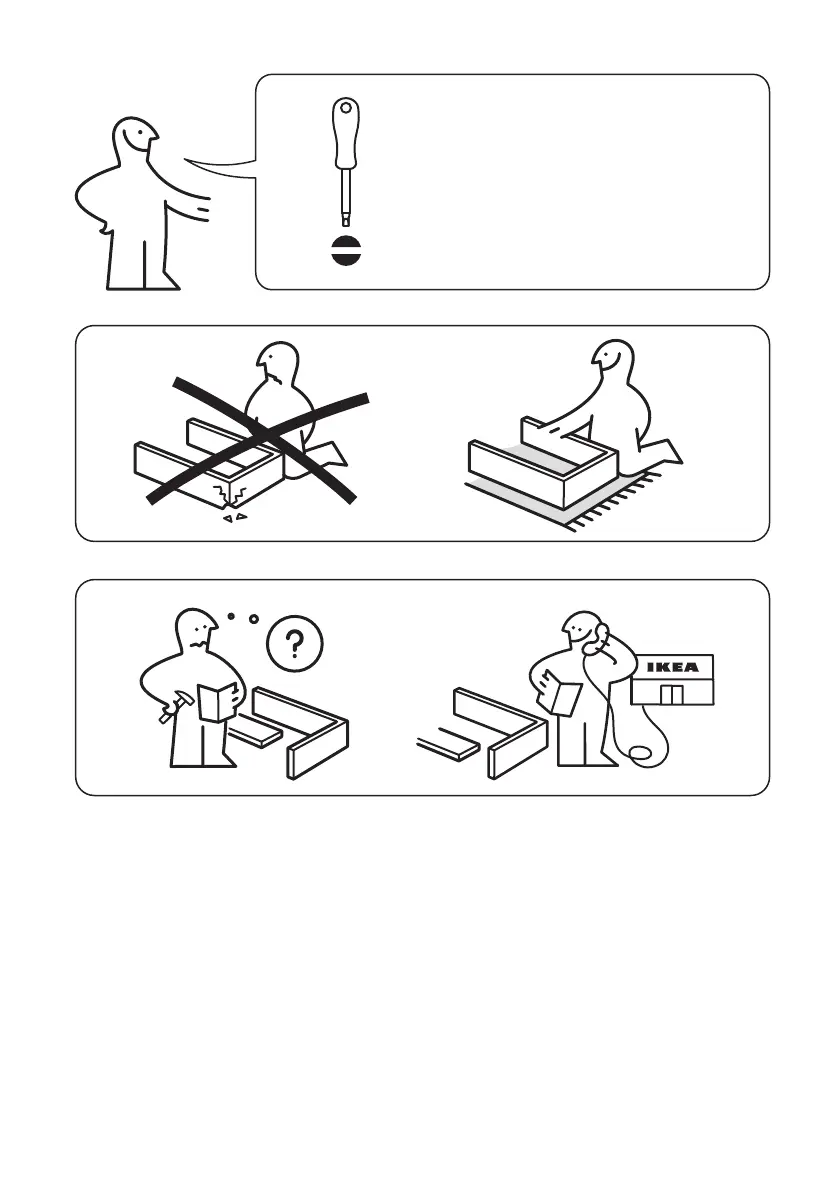 ?

IKEA