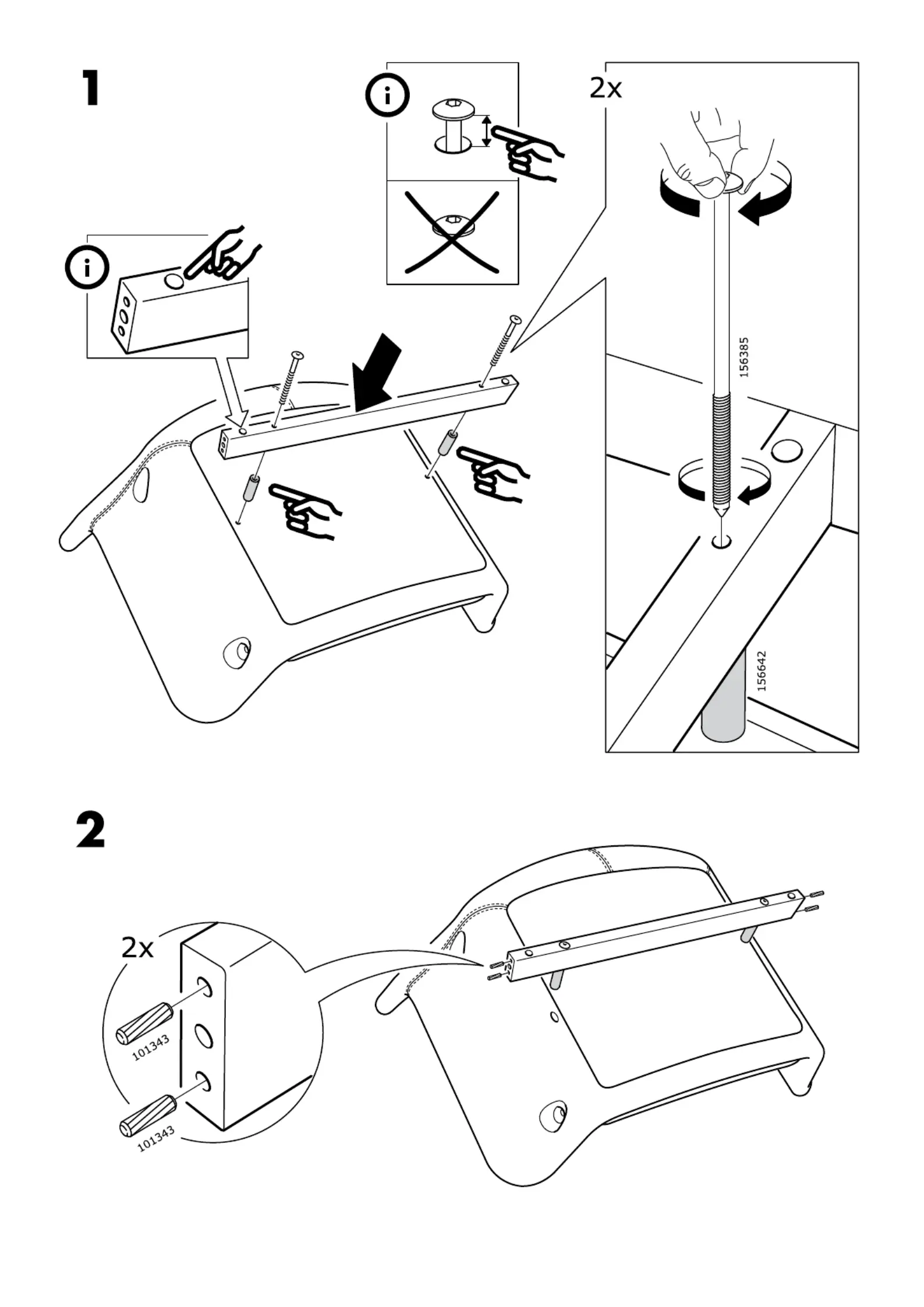 1

i

i

2x

156385

156642

2

2x

101343

101343