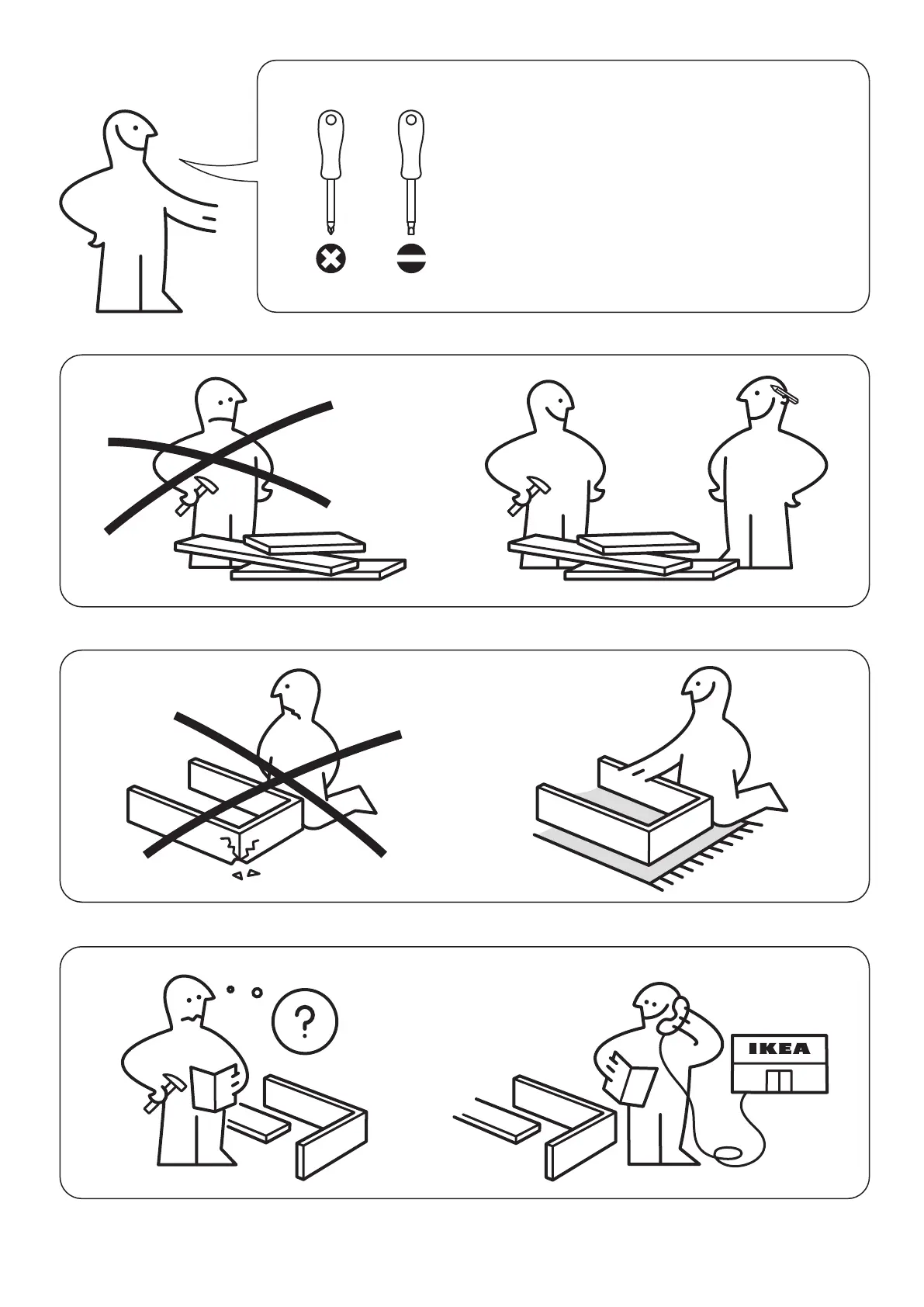 ?

IKEA