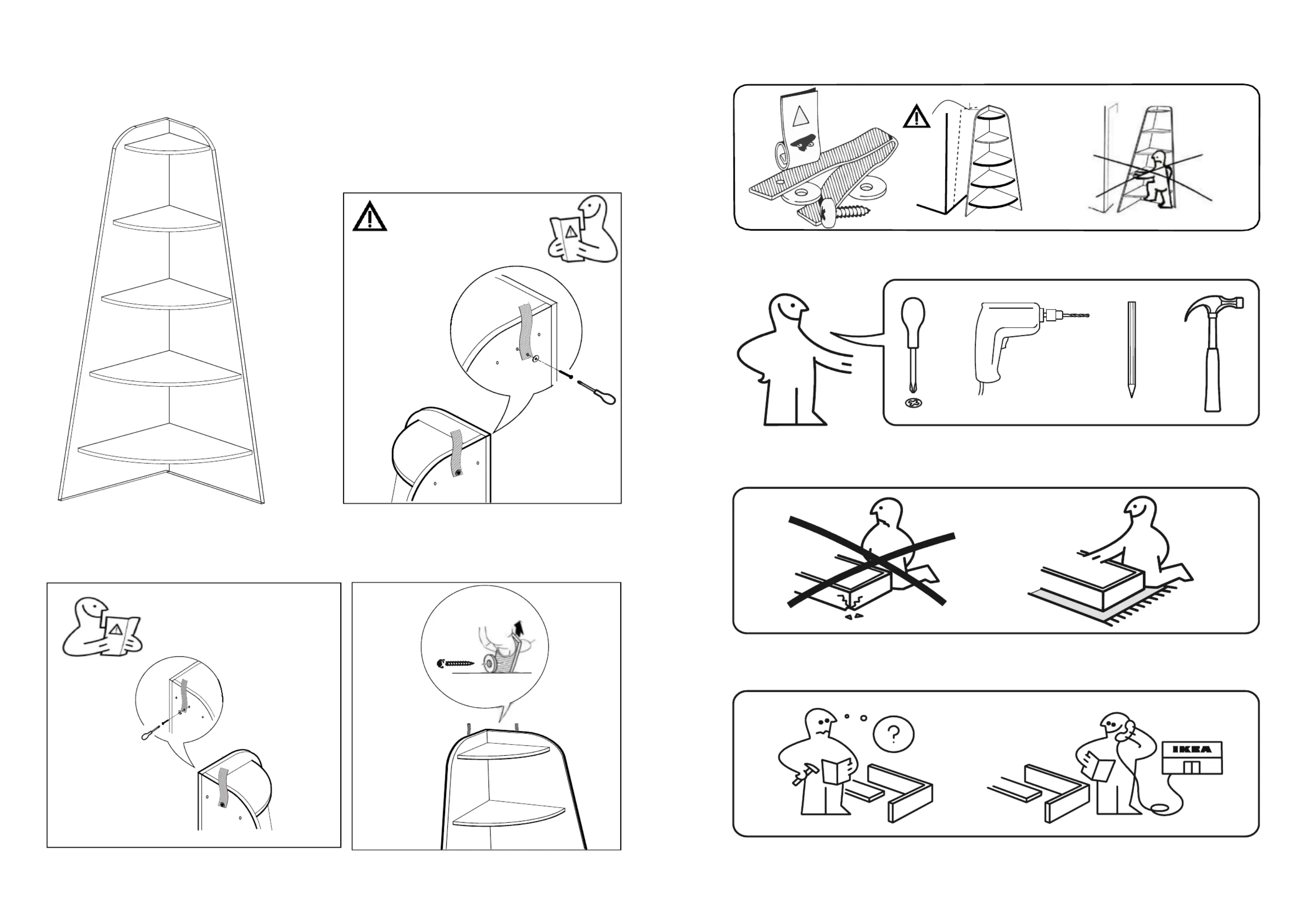 ?

IKEA