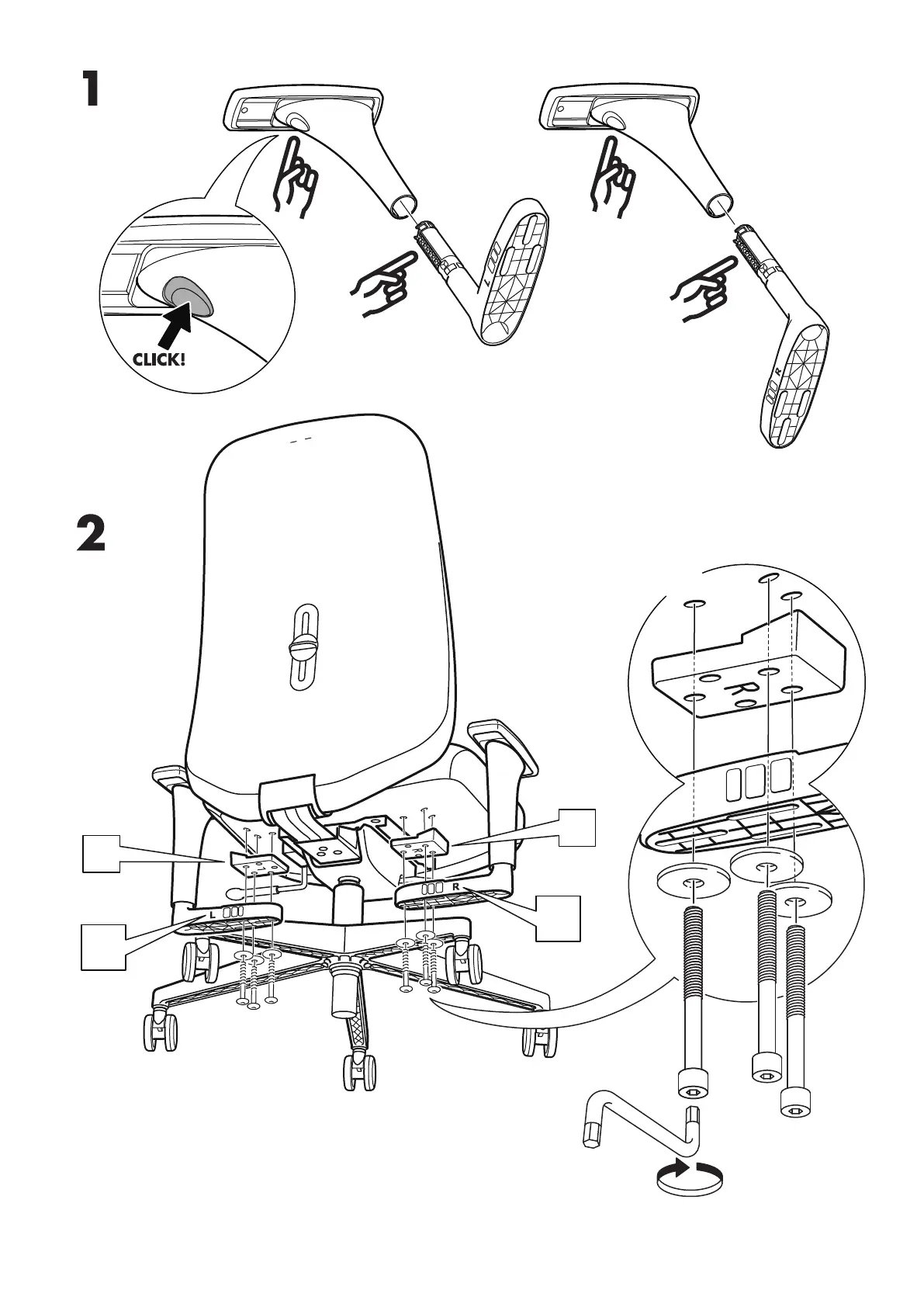 1

CLICK!

L

R

2

R

L

R

R