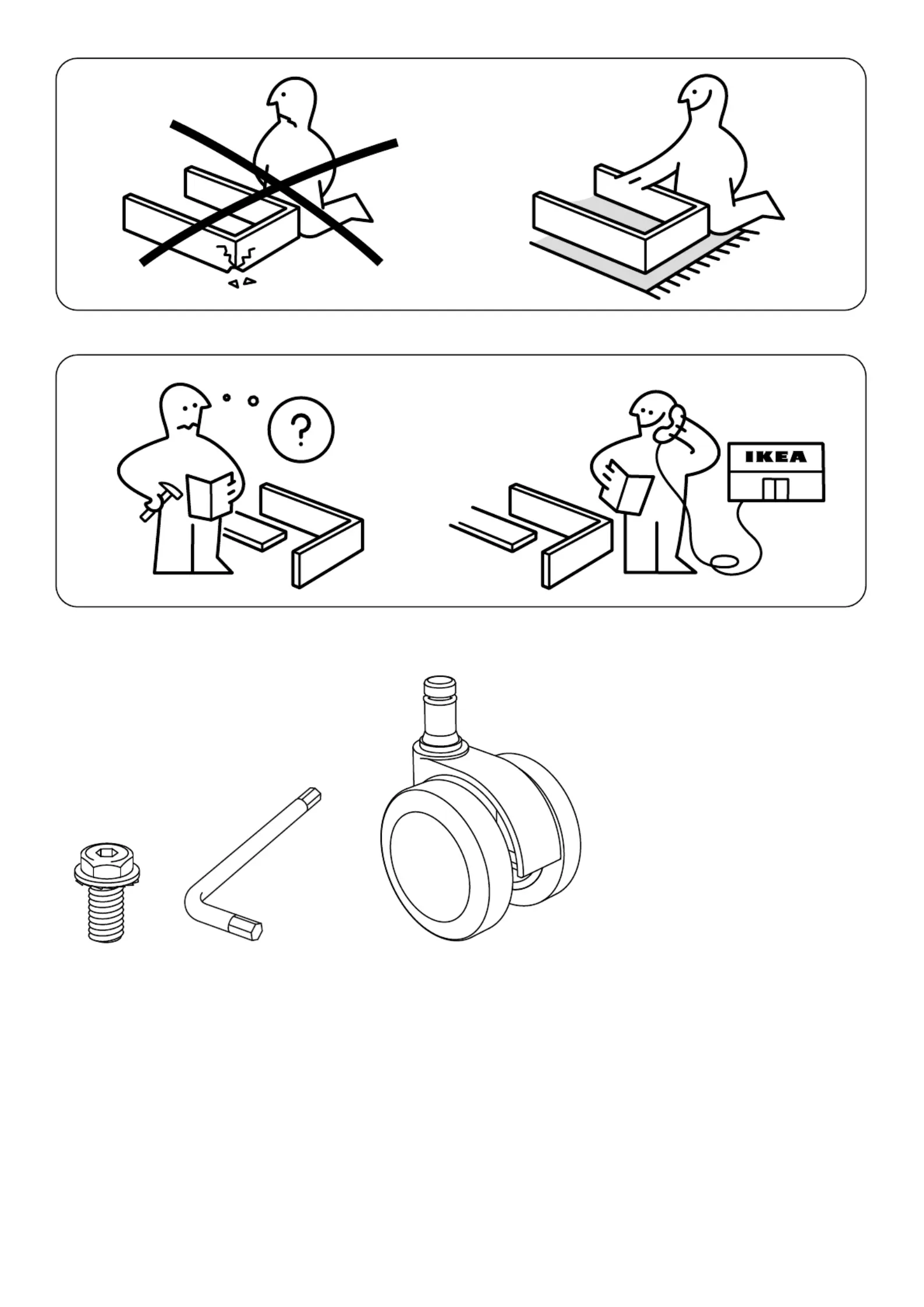 ?

IKEA