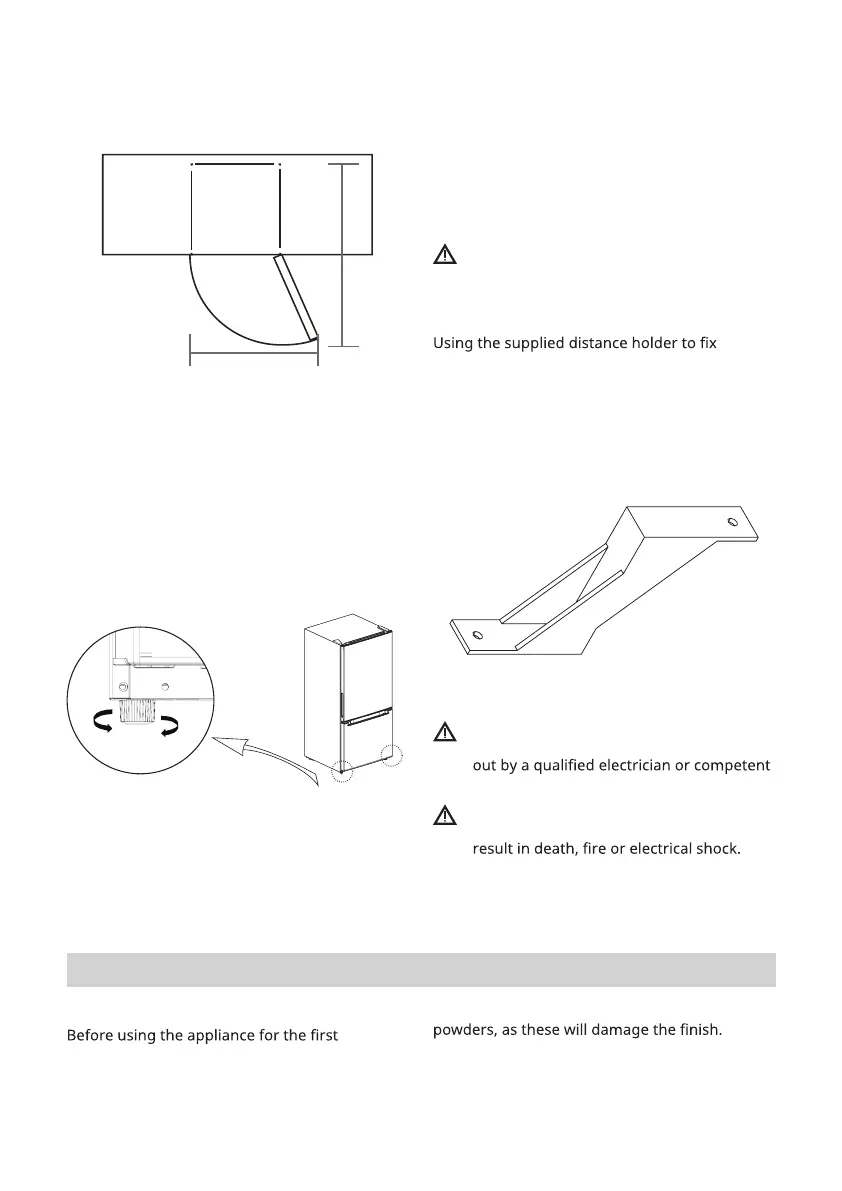 Using the supplied distance holder to fix

out by a qualified electrician or competent

result in death, fire or electrical shock.

Before using the appliance for the first

powders, as these will damage the finish.