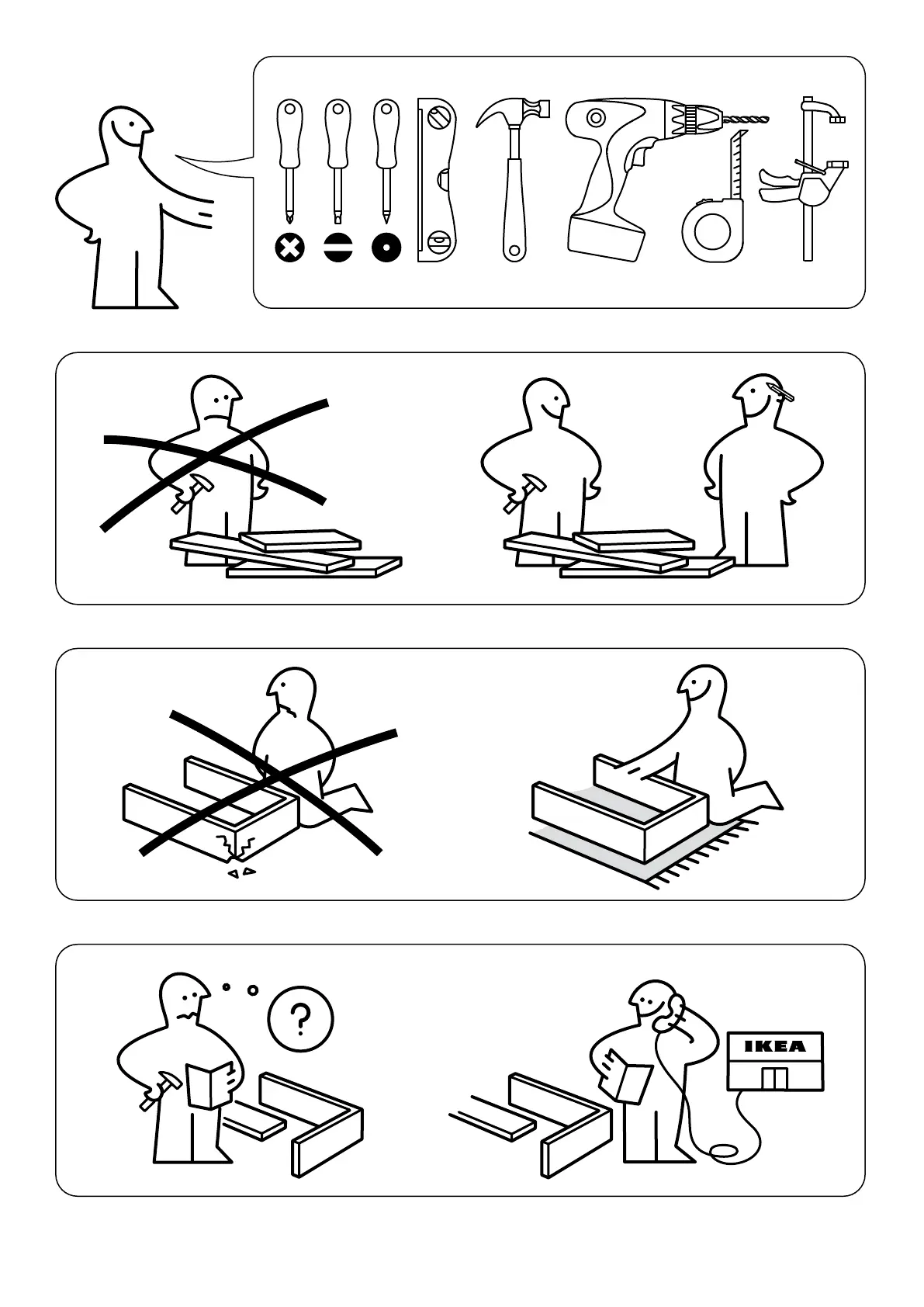 ?

IKEA