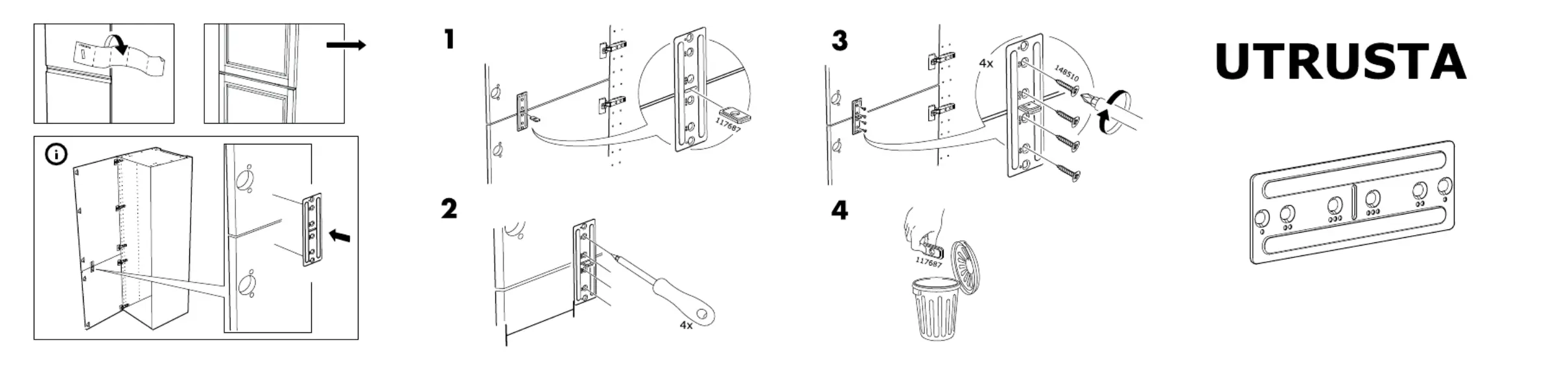 1

117687

2

4x

3

4x

148510

4

117687

UTRUSTA