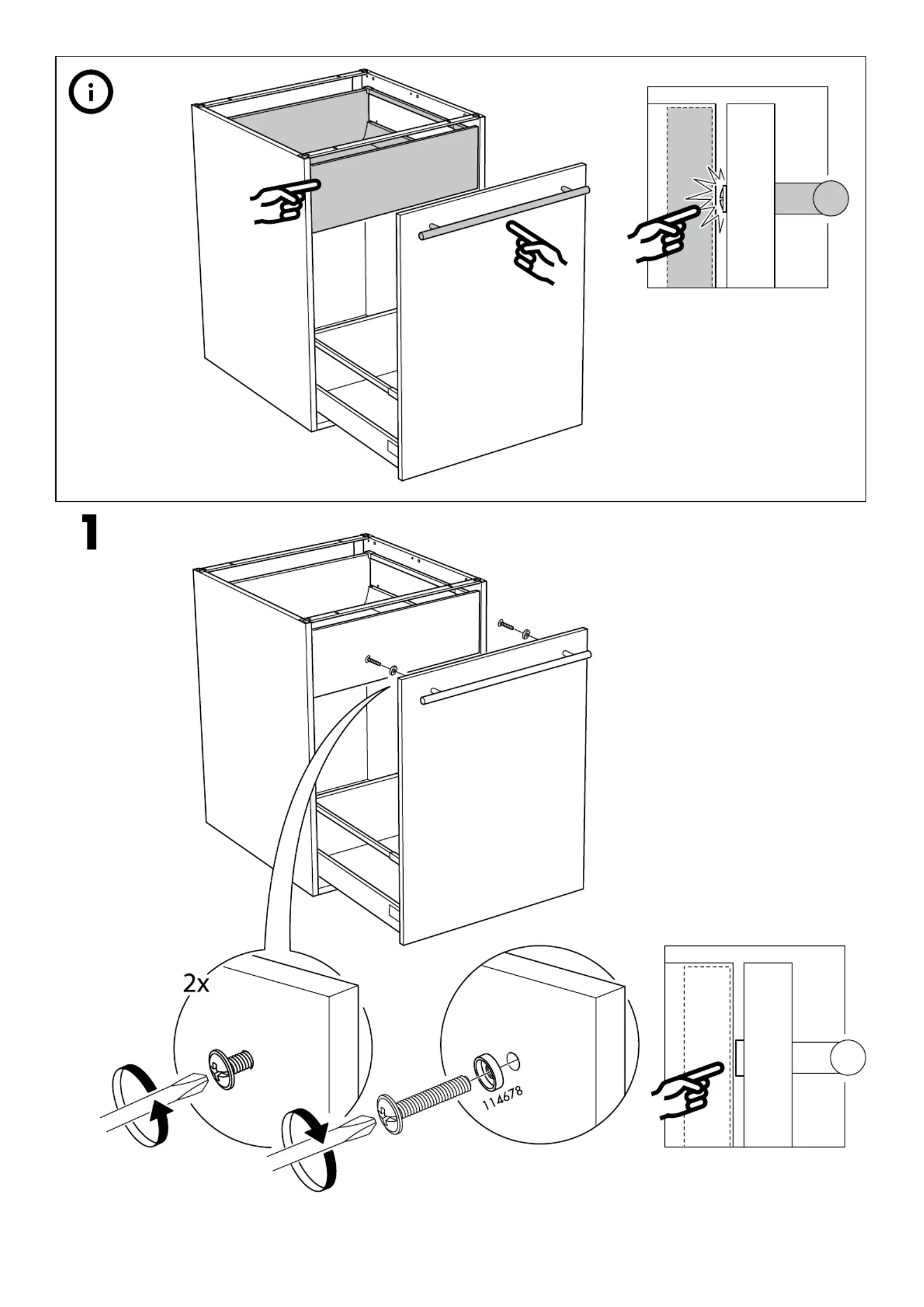 i

1

2x

114678