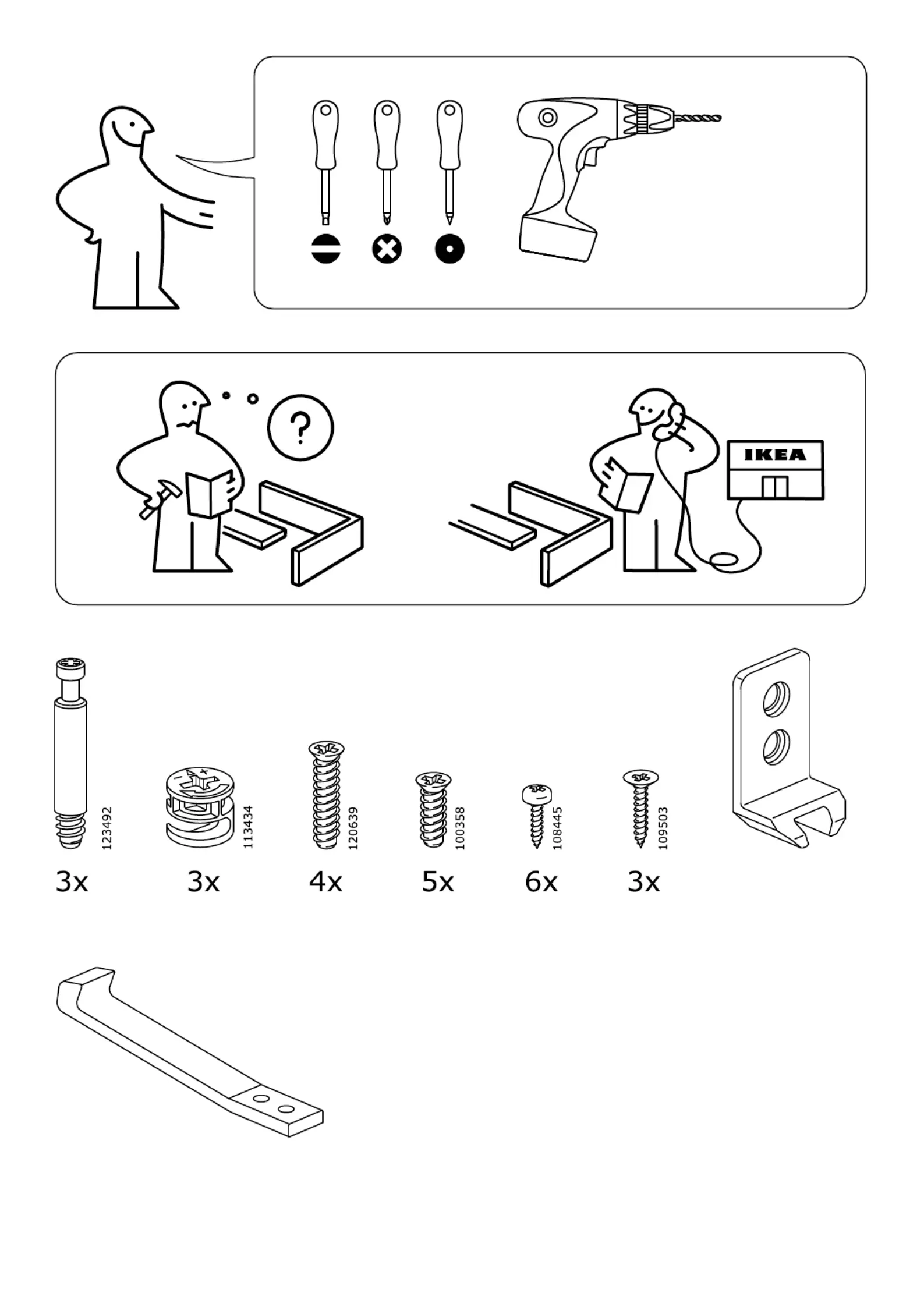 ?

IKEA

123492
3x

113434
3x

120639
4x

100358
5x

108445
6x

109503
3x