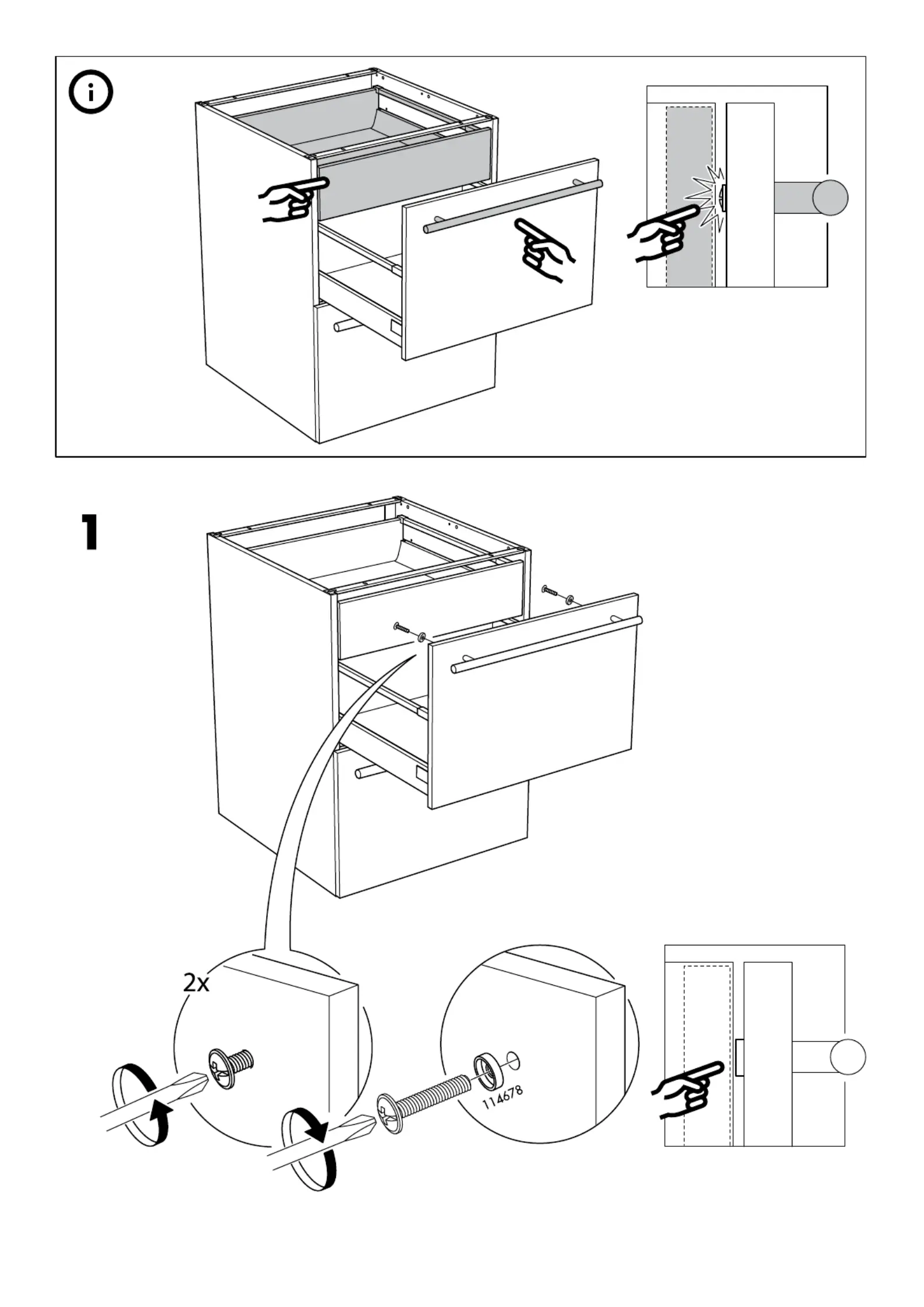 i

1

2x

114678