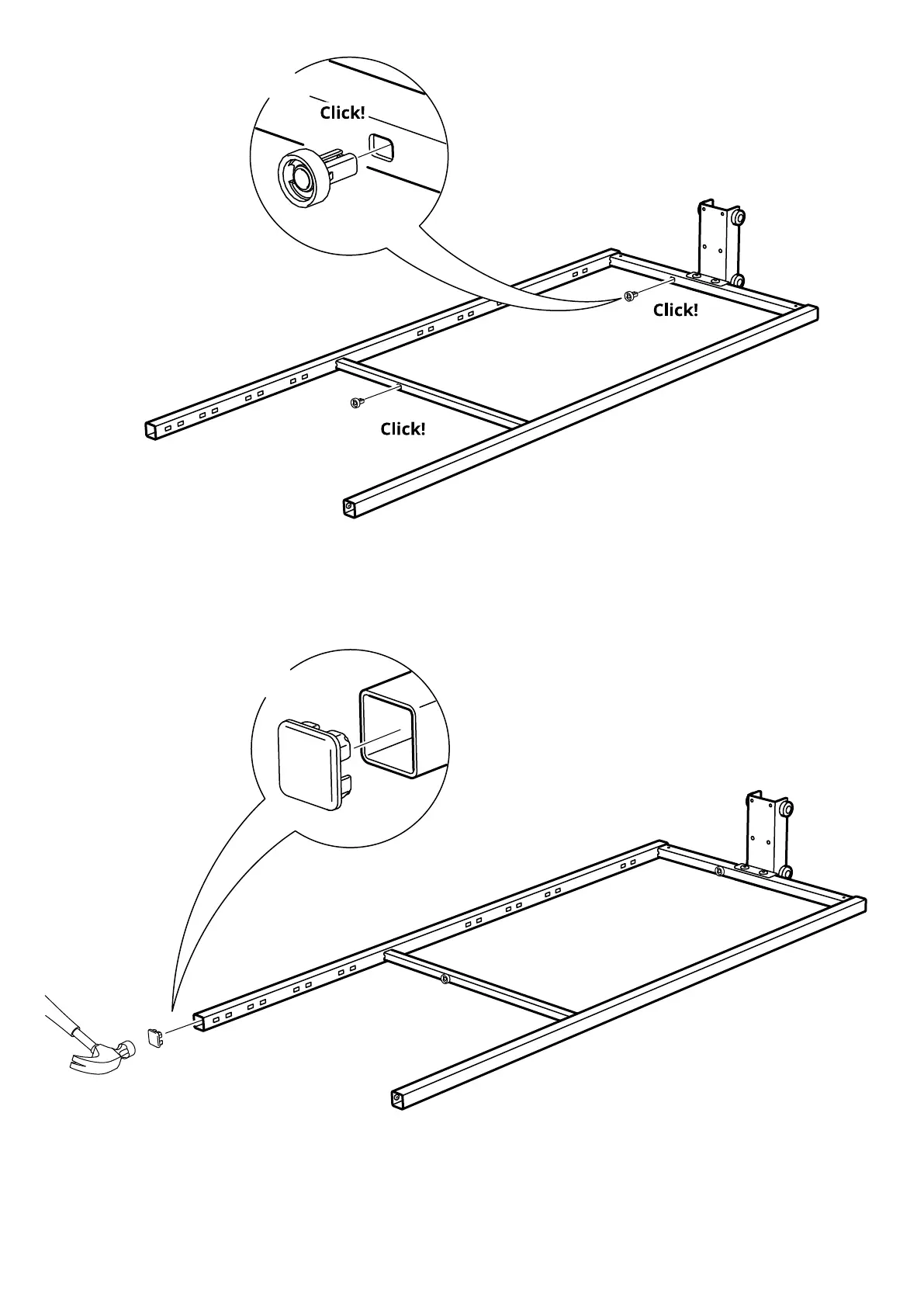 Click!

Click!

Click!