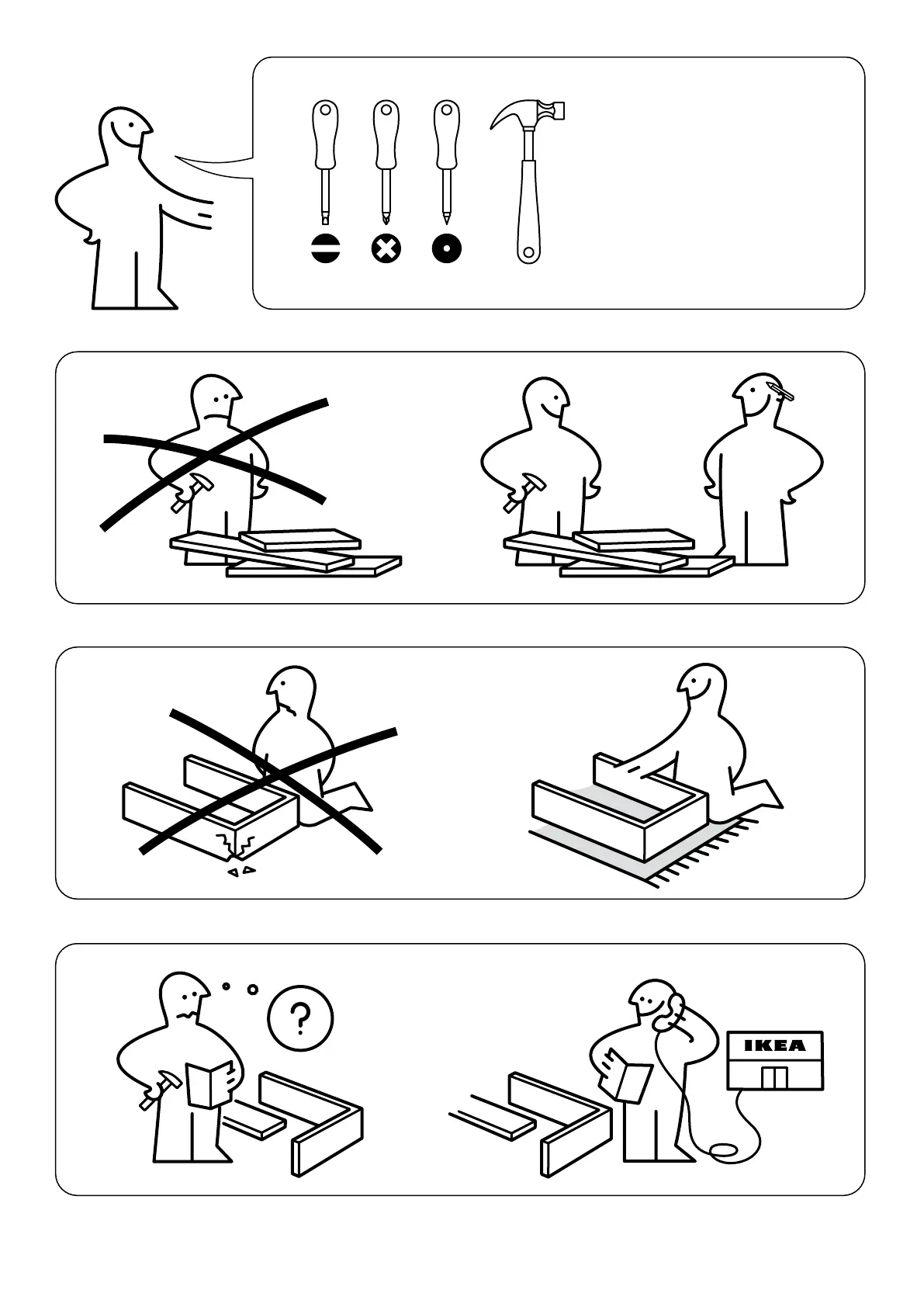 ?

IKEA