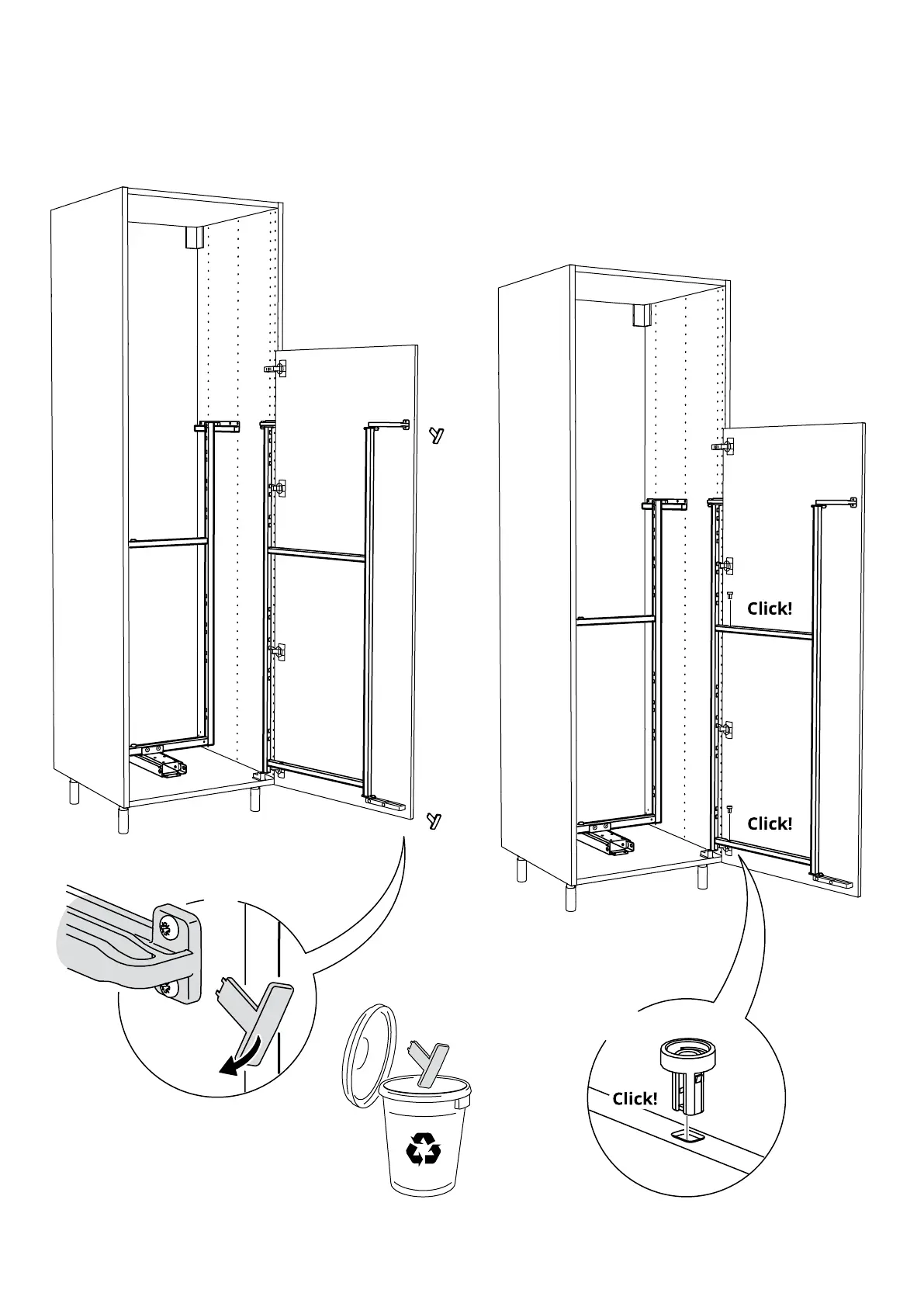 Click!

Click!

Click!