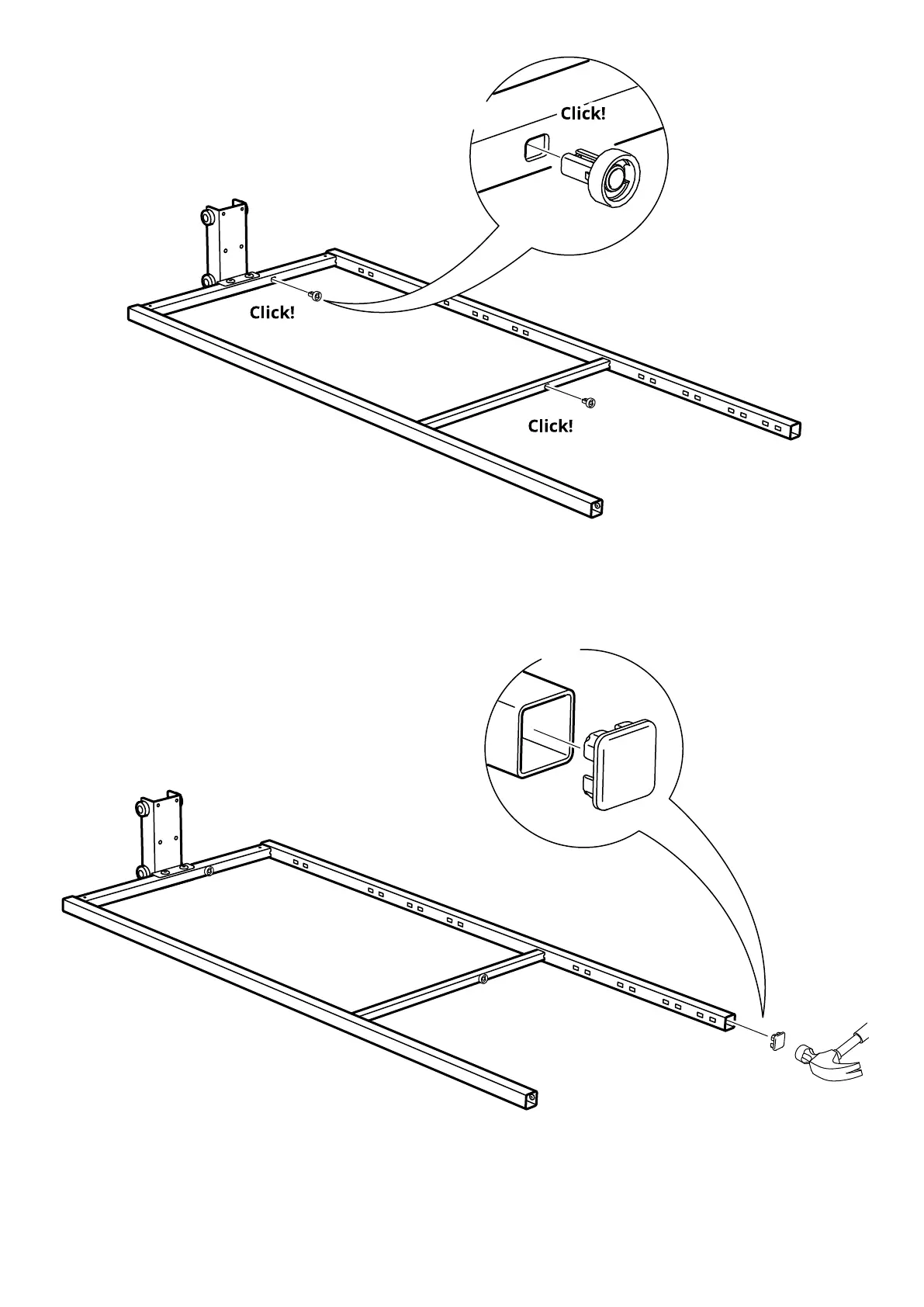 Click!

Click!

Click!