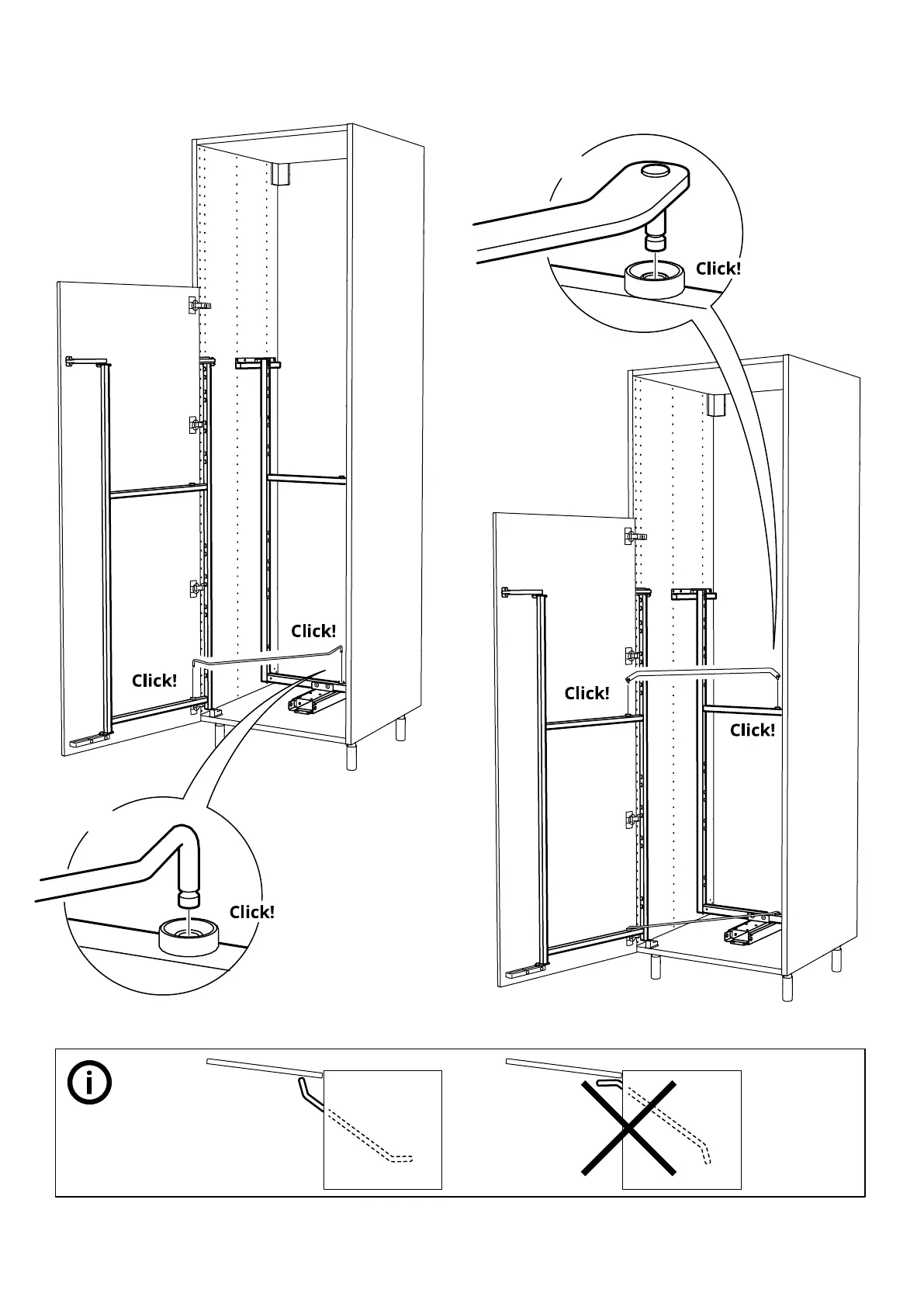 Click!

Click!

Click!

Click!

Click!

Click!