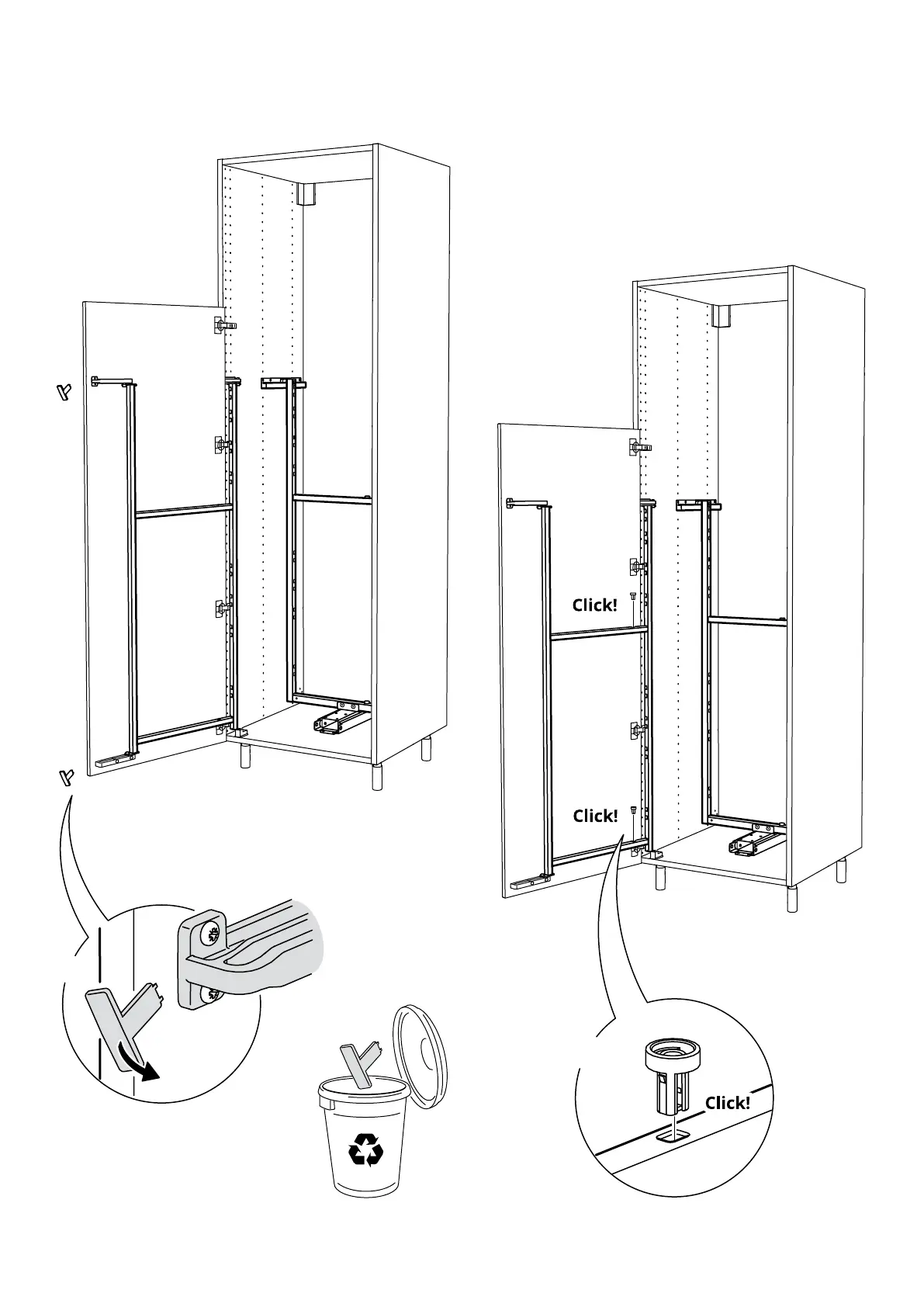 Click!

Click!

Click!