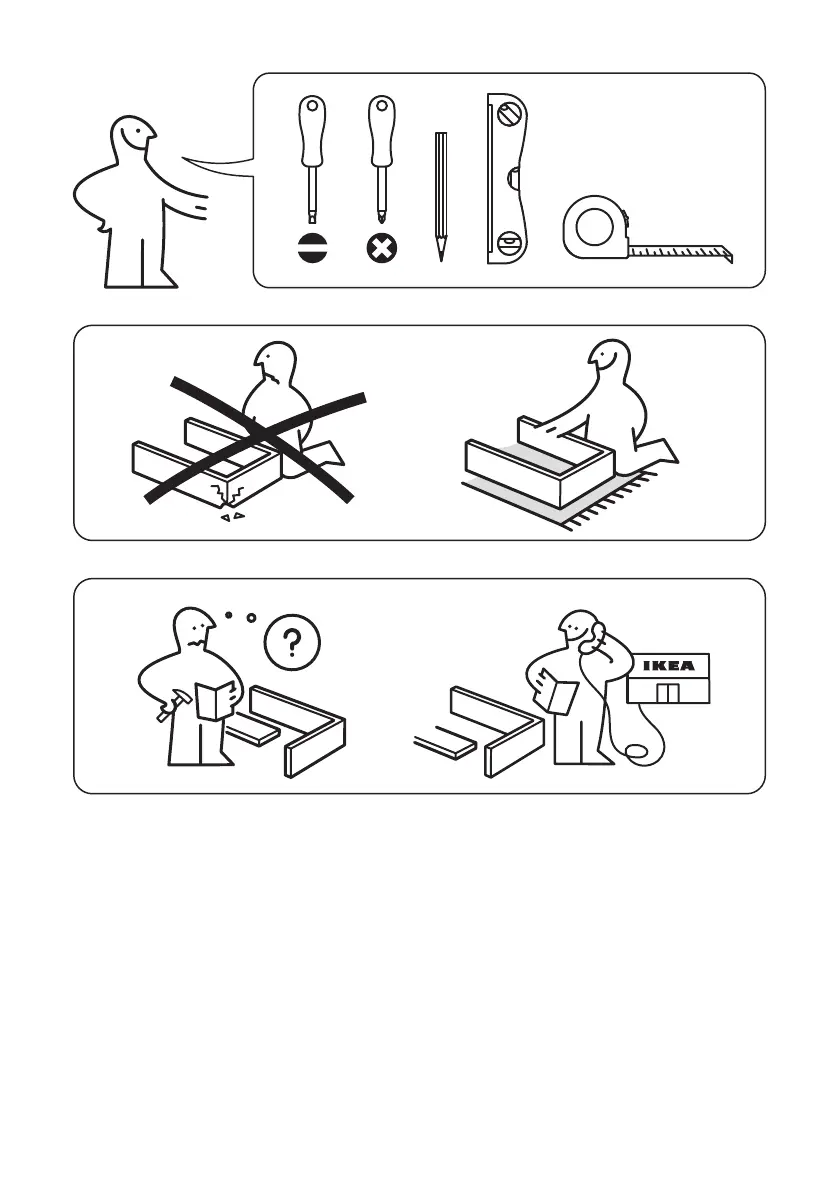 ?

IKEA