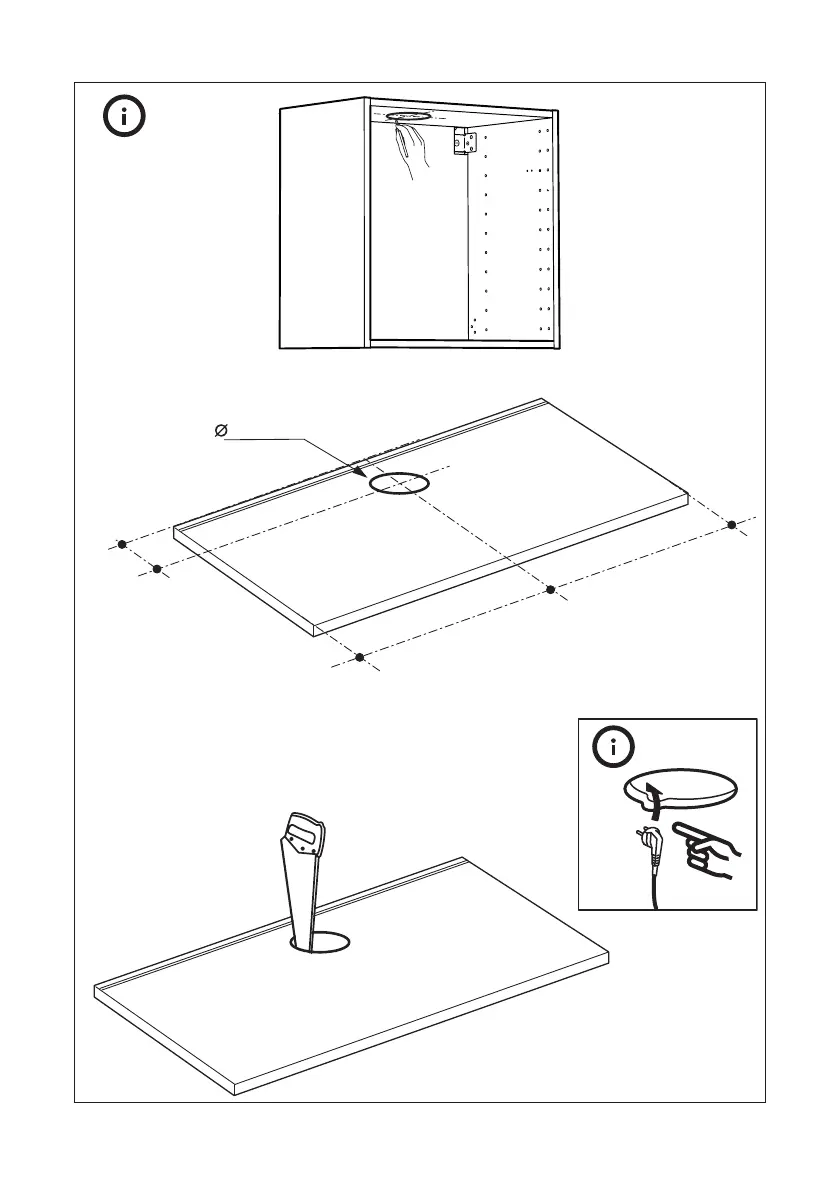 i

Ø

i