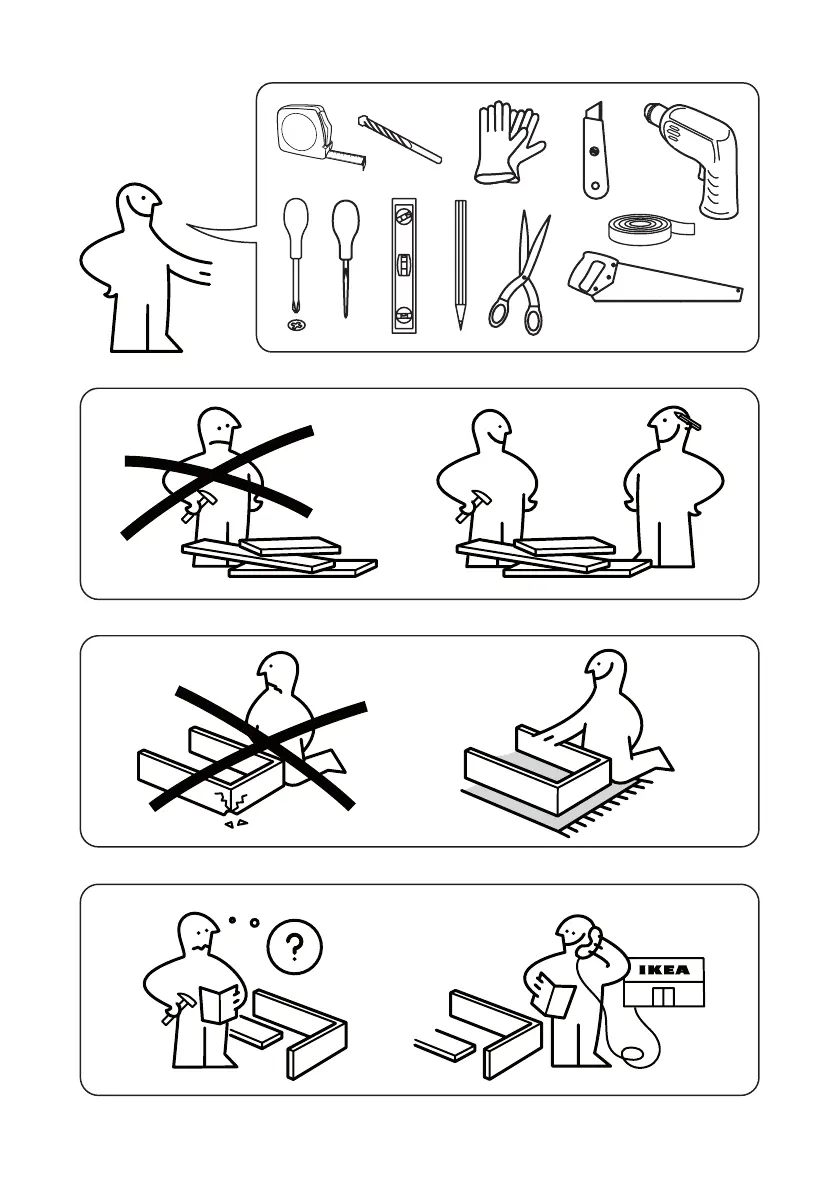 ?

IKEA