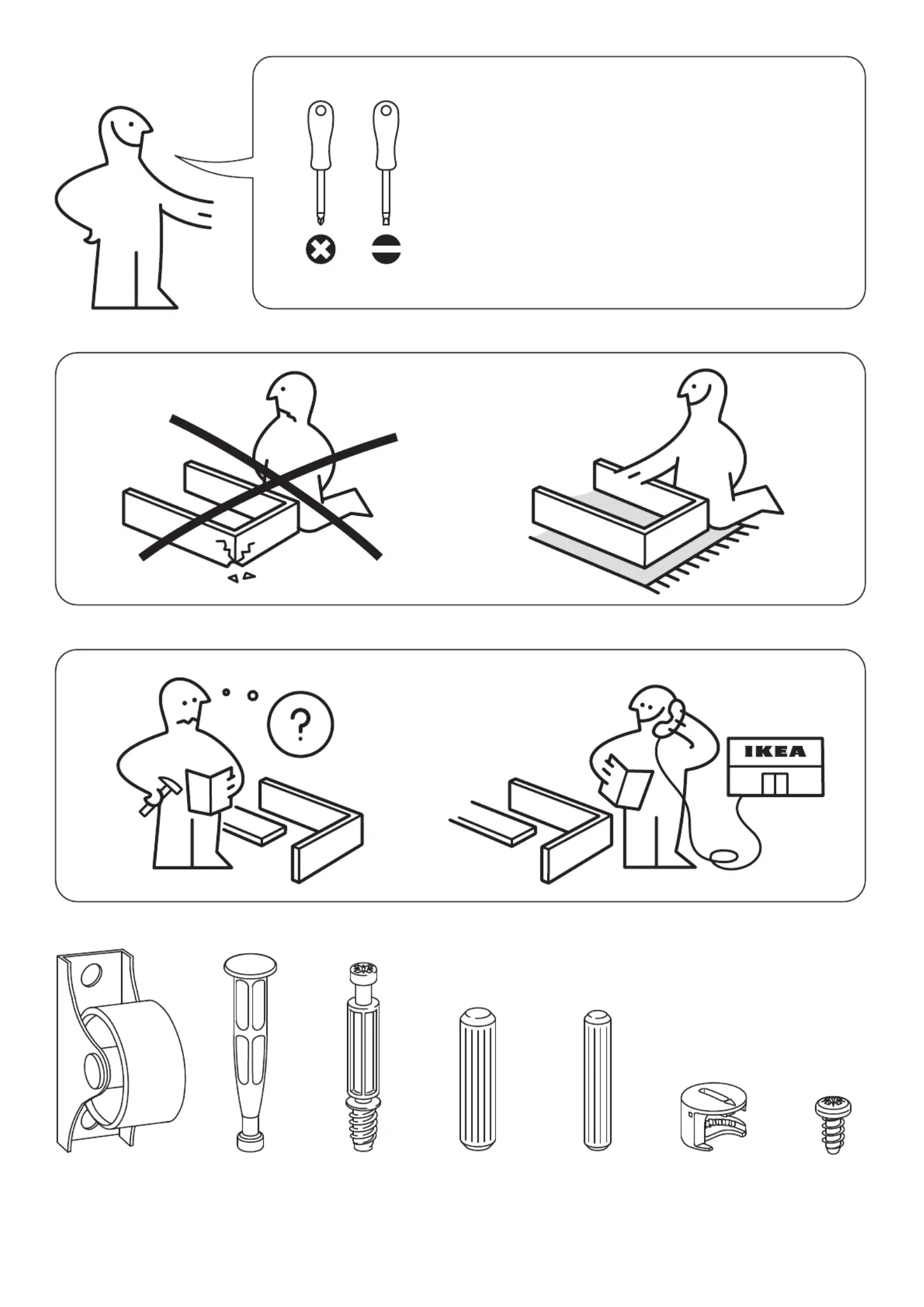 ?

IKEA