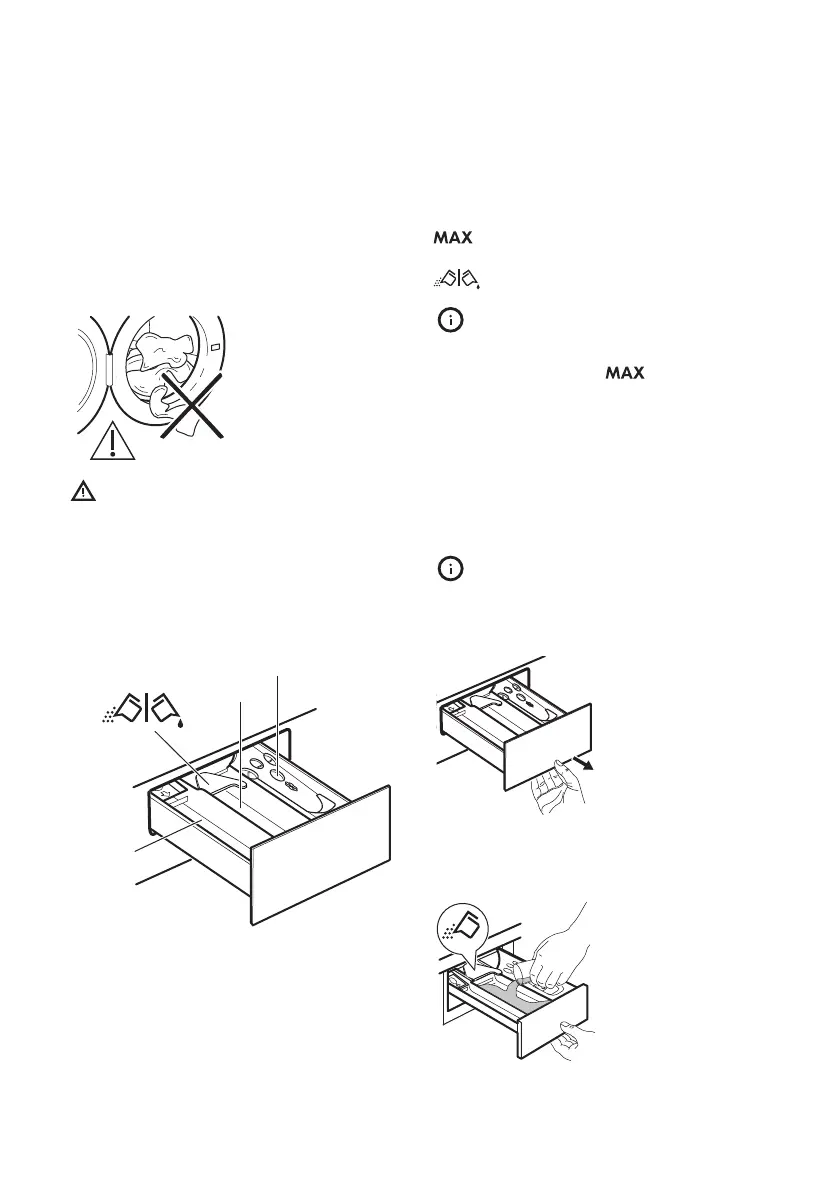 MAX

MAX