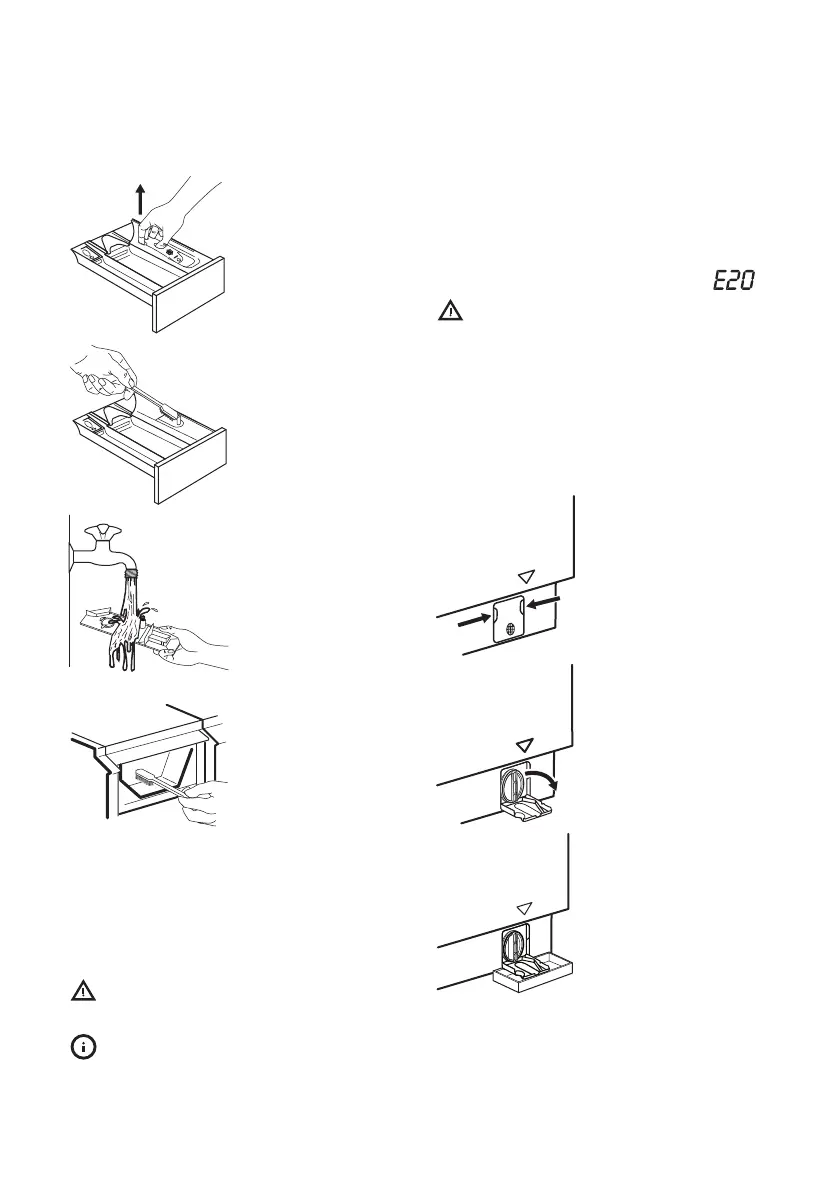 E20