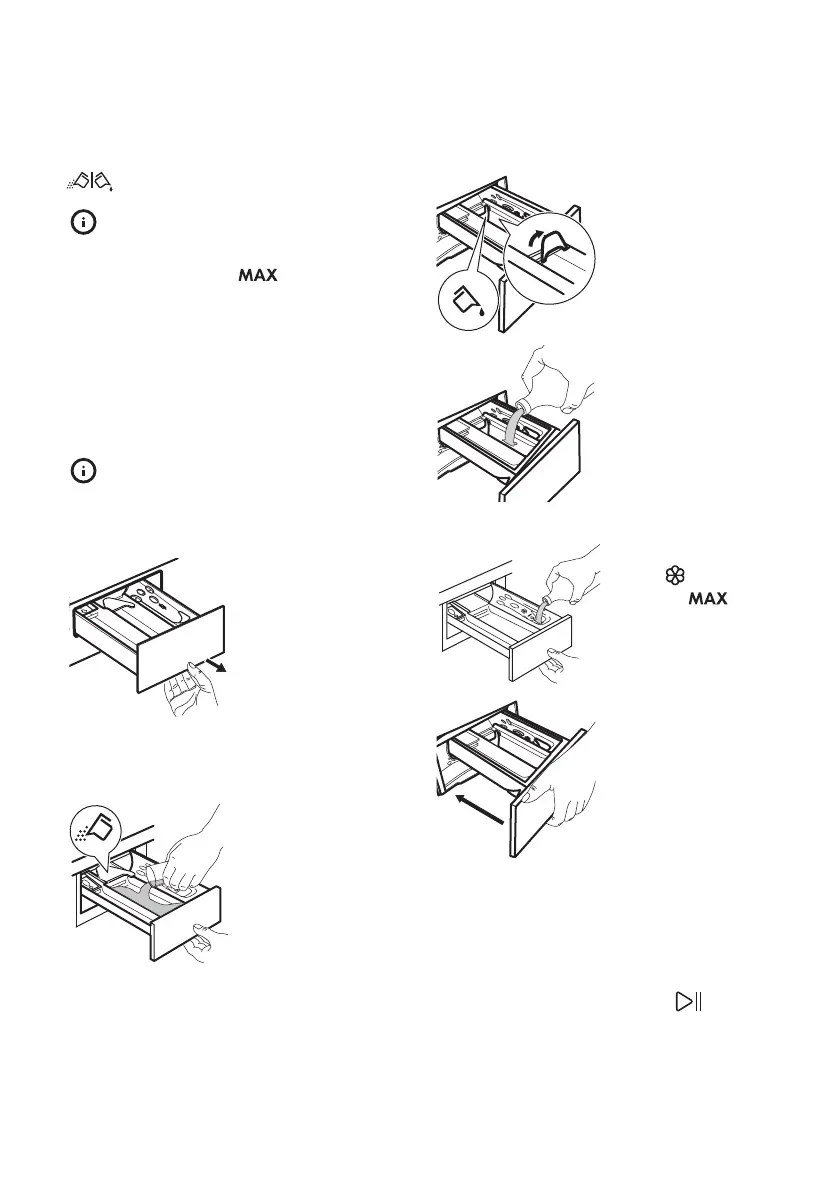 MAX

MAX