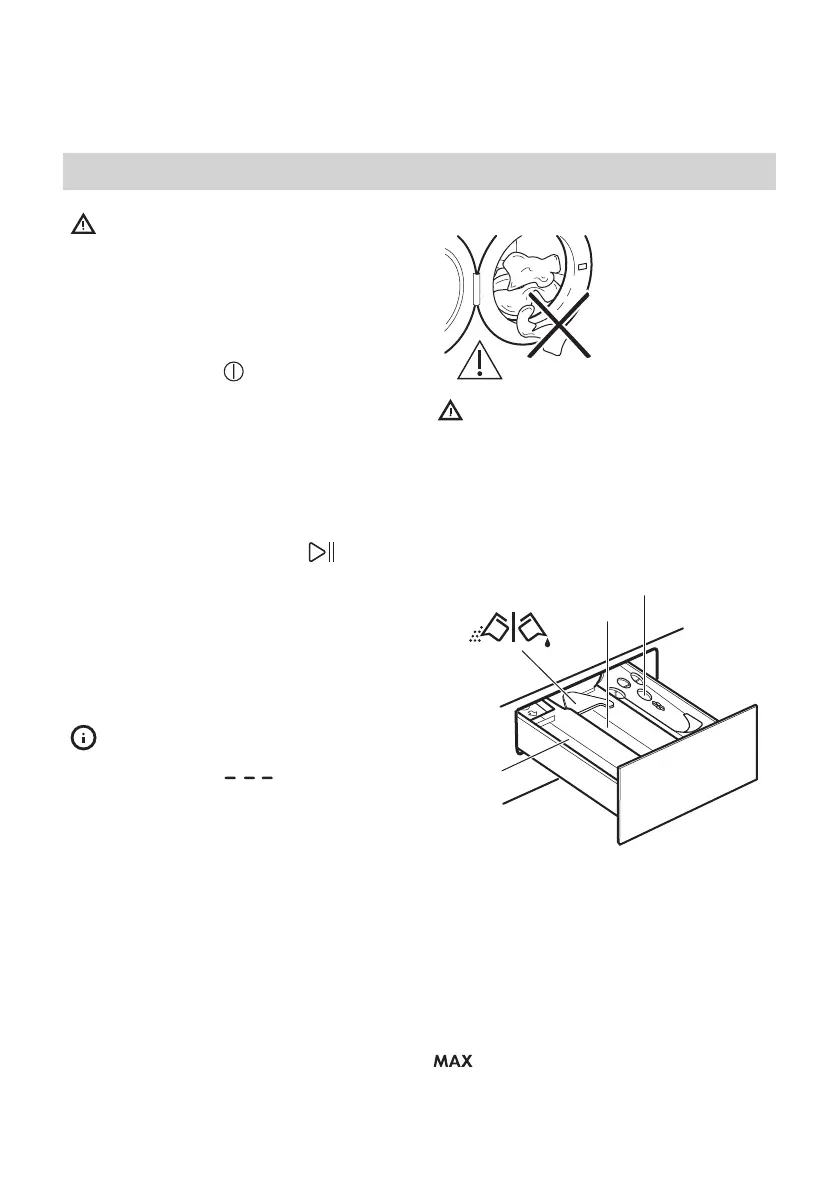 MAX