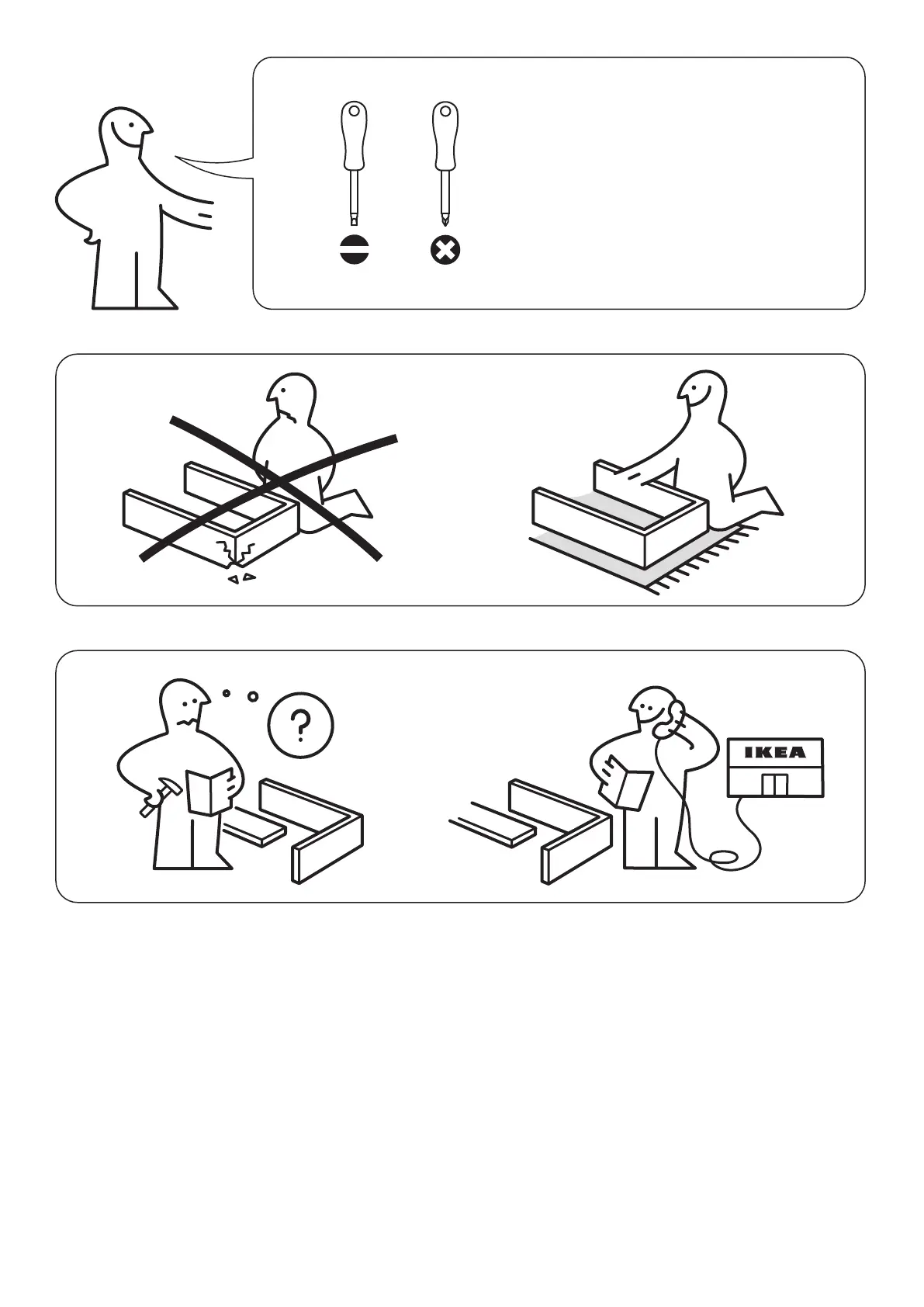 ?

IKEA