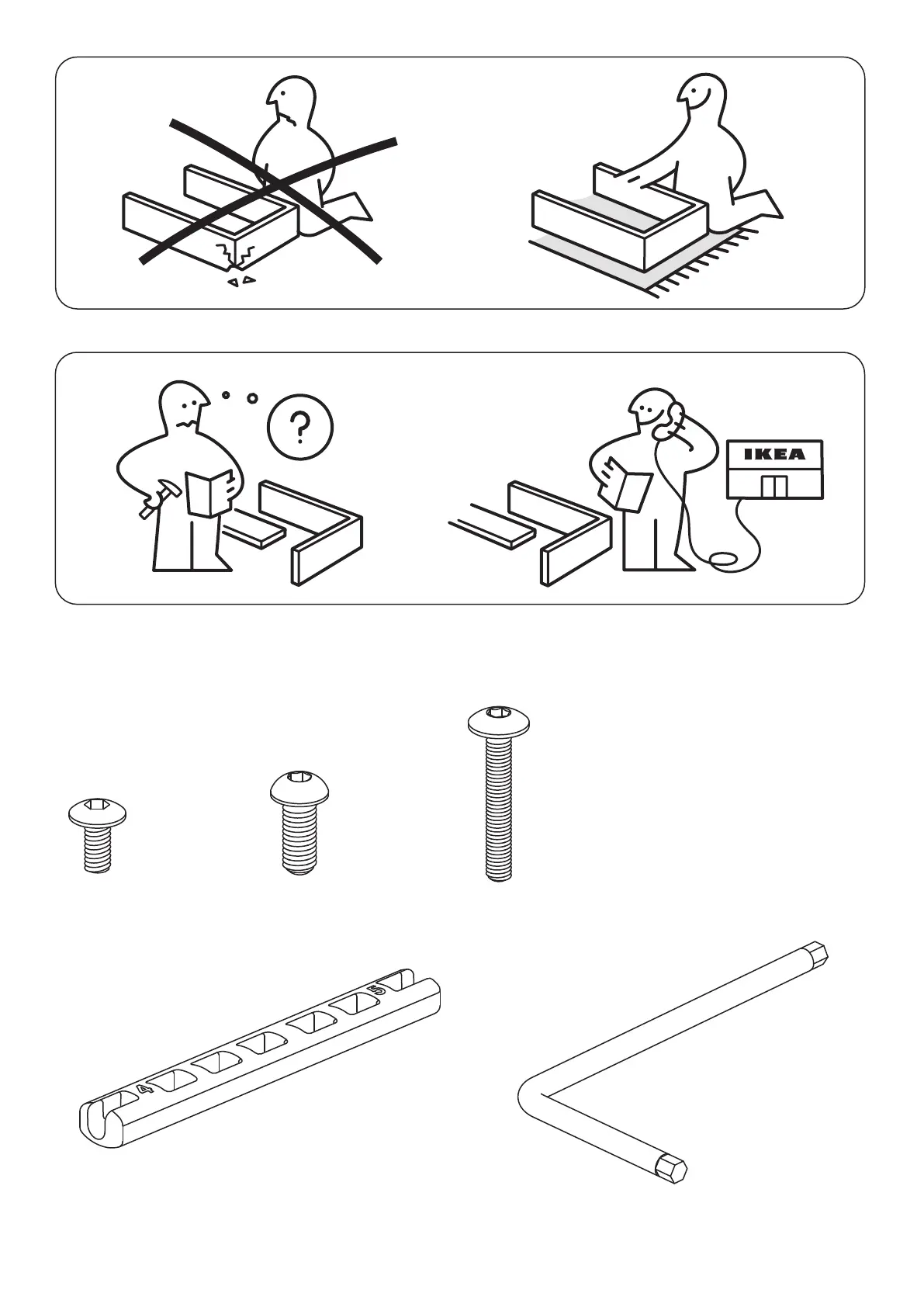 ?

IKEA

4

5