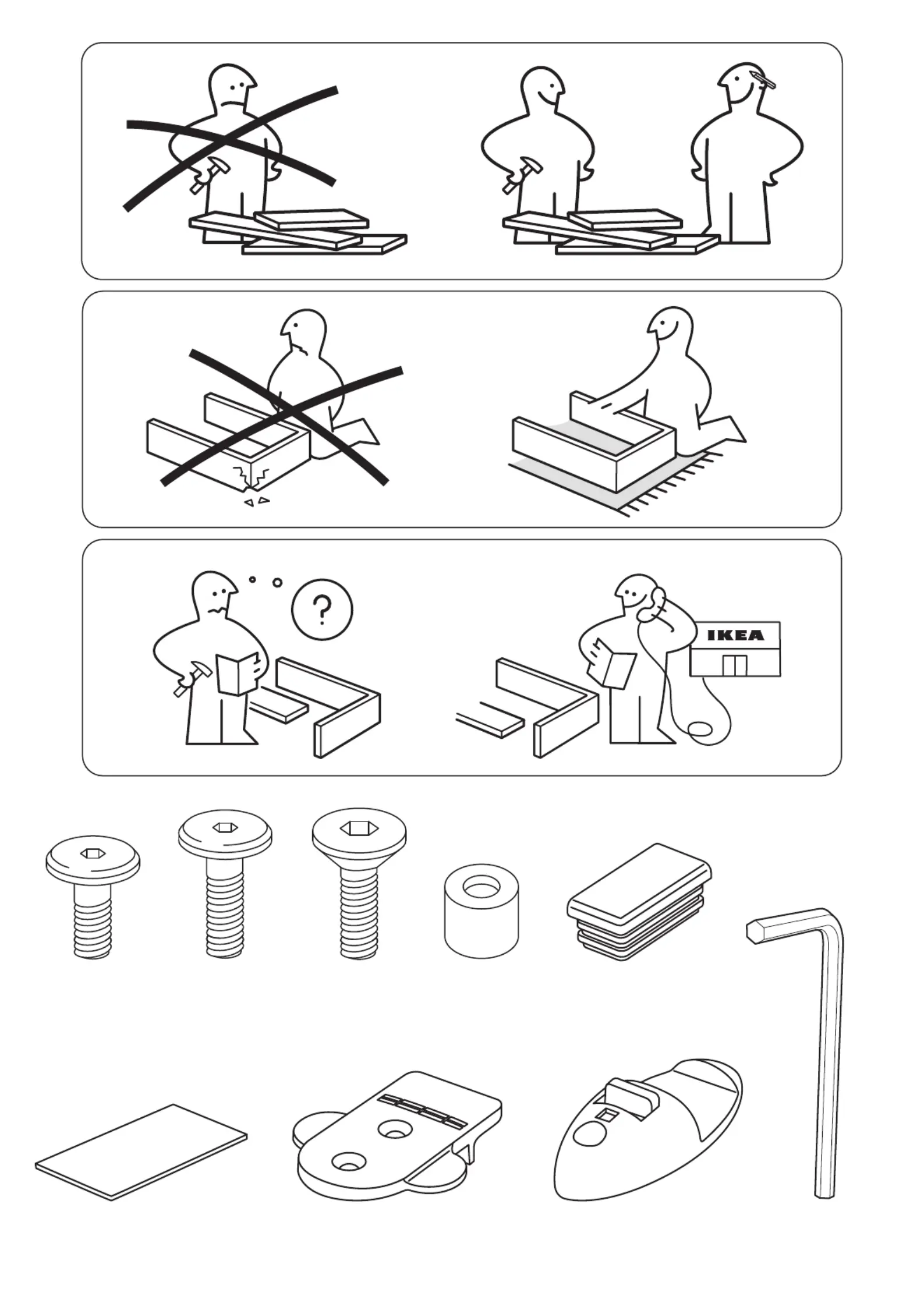 ?

IKEA