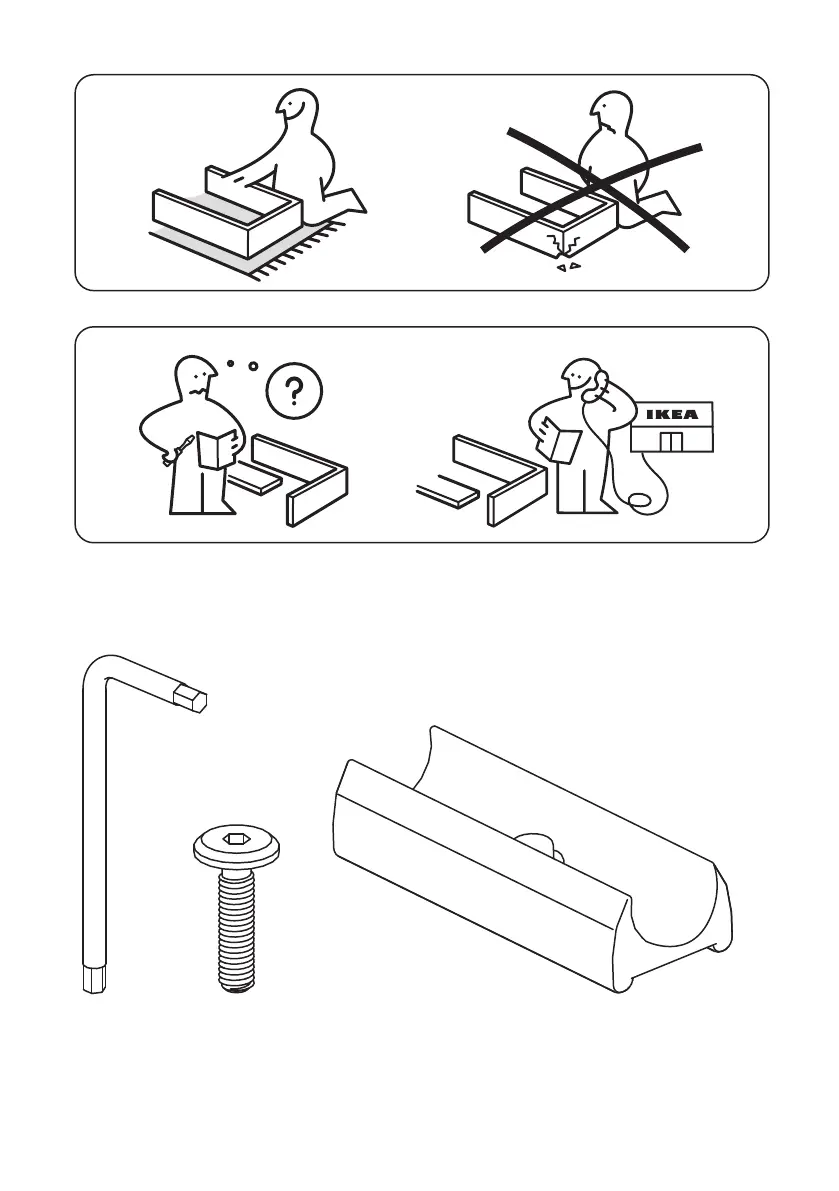 ?

IKEA