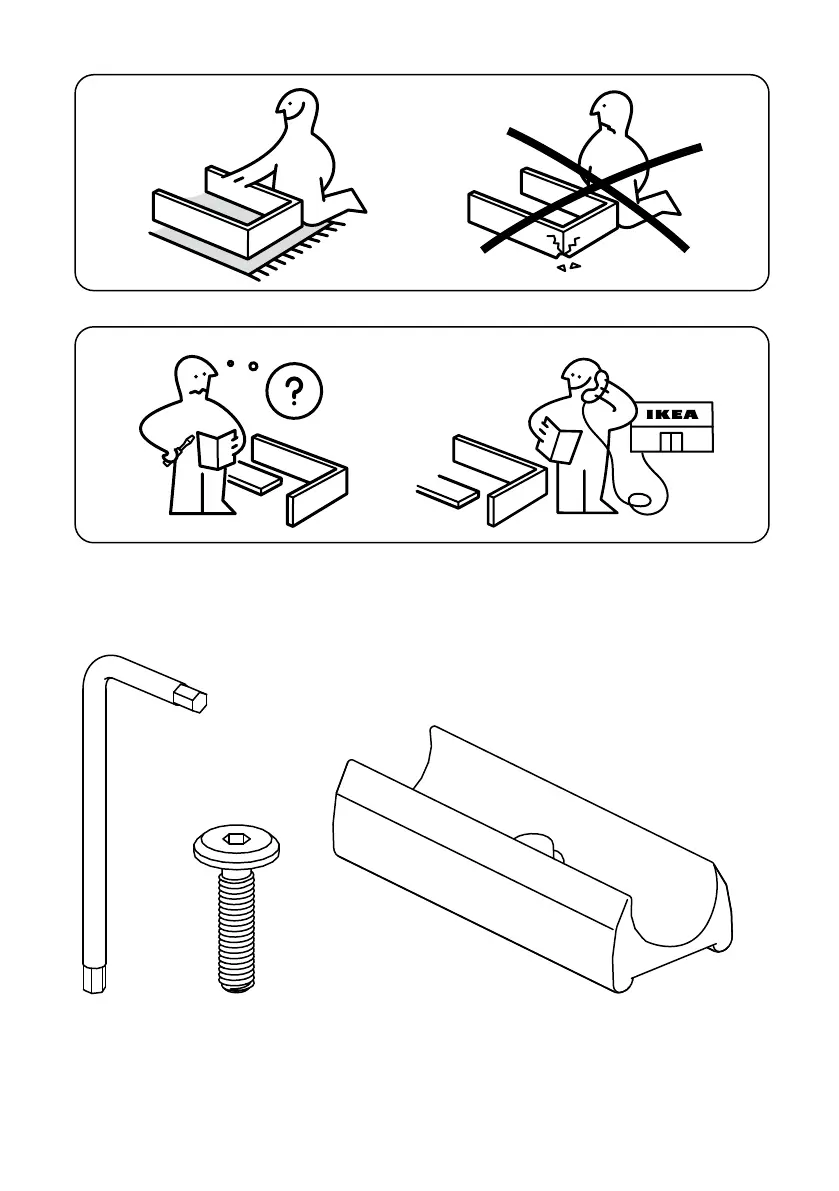 ?

IKEA