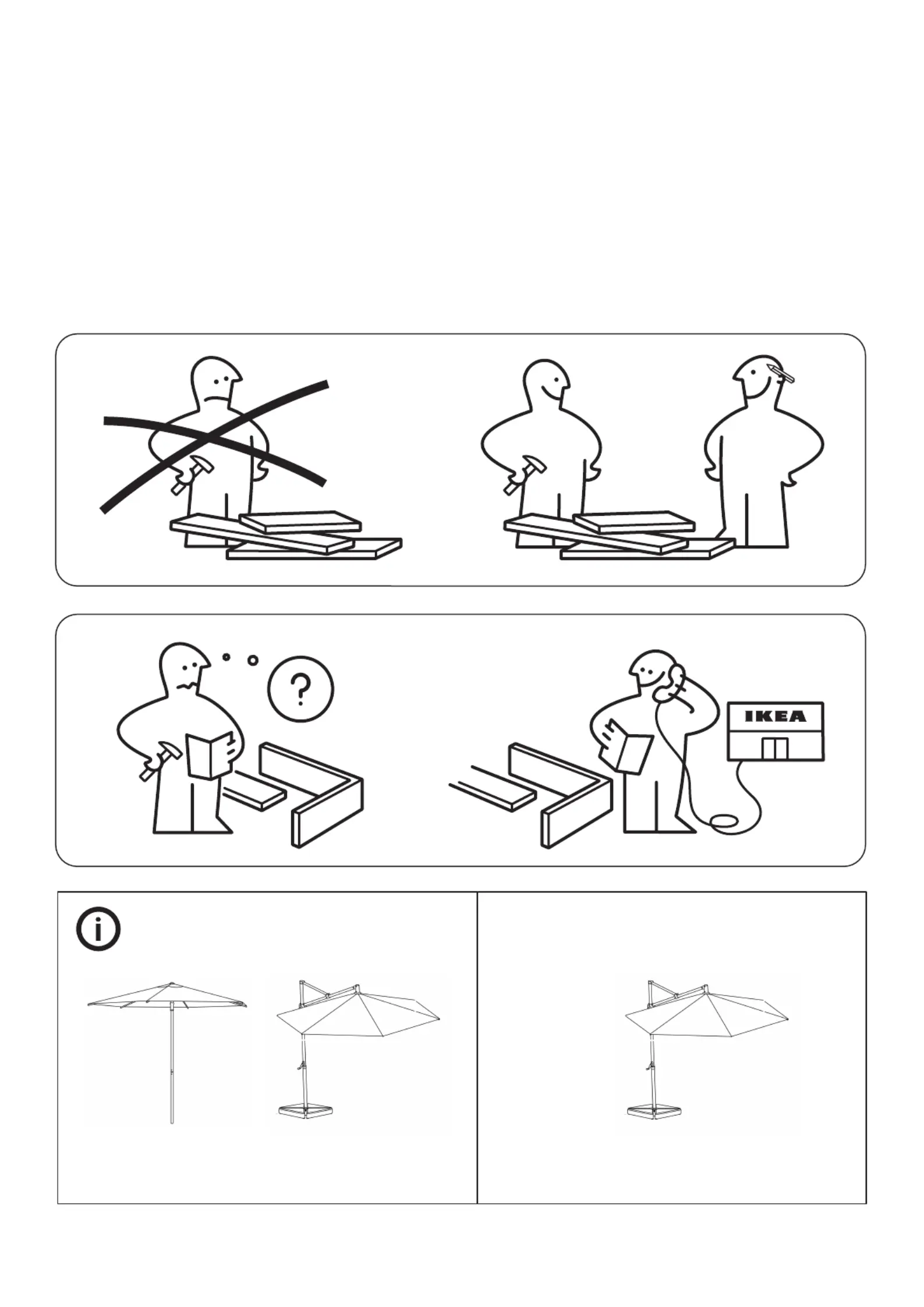 ?

IKEA

i