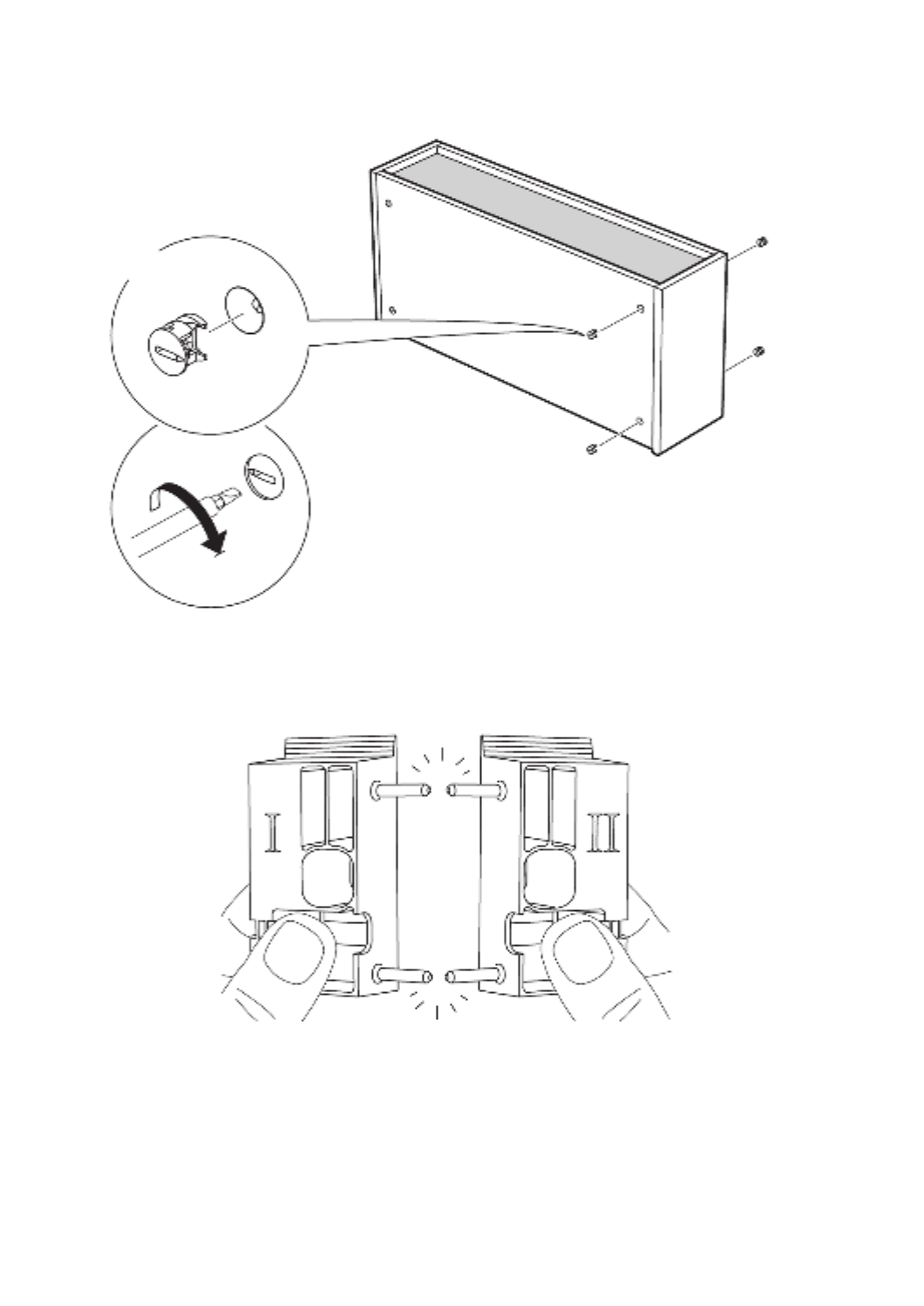 I

II