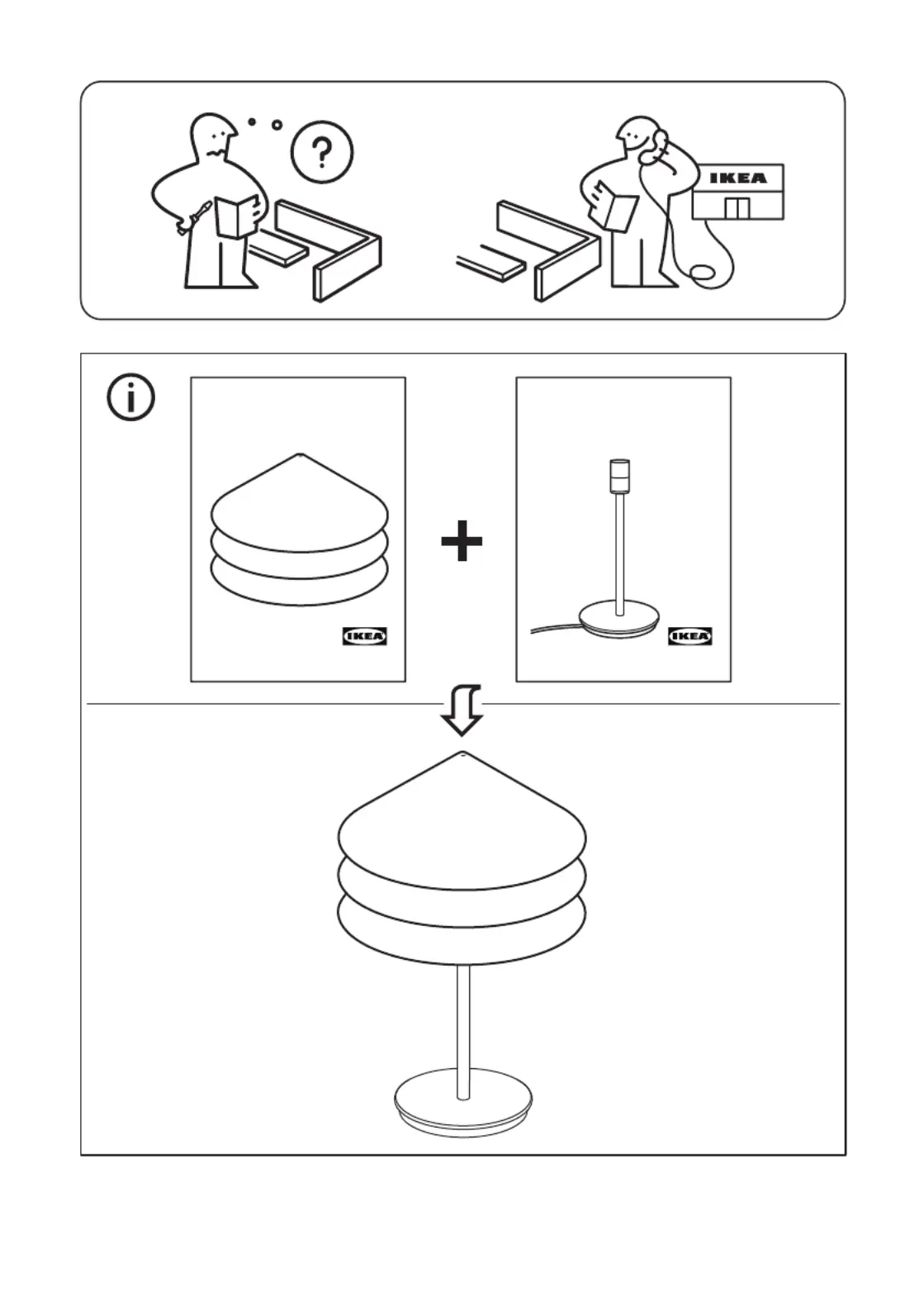 ?

IKEA

i

IKEA

+

IKEA