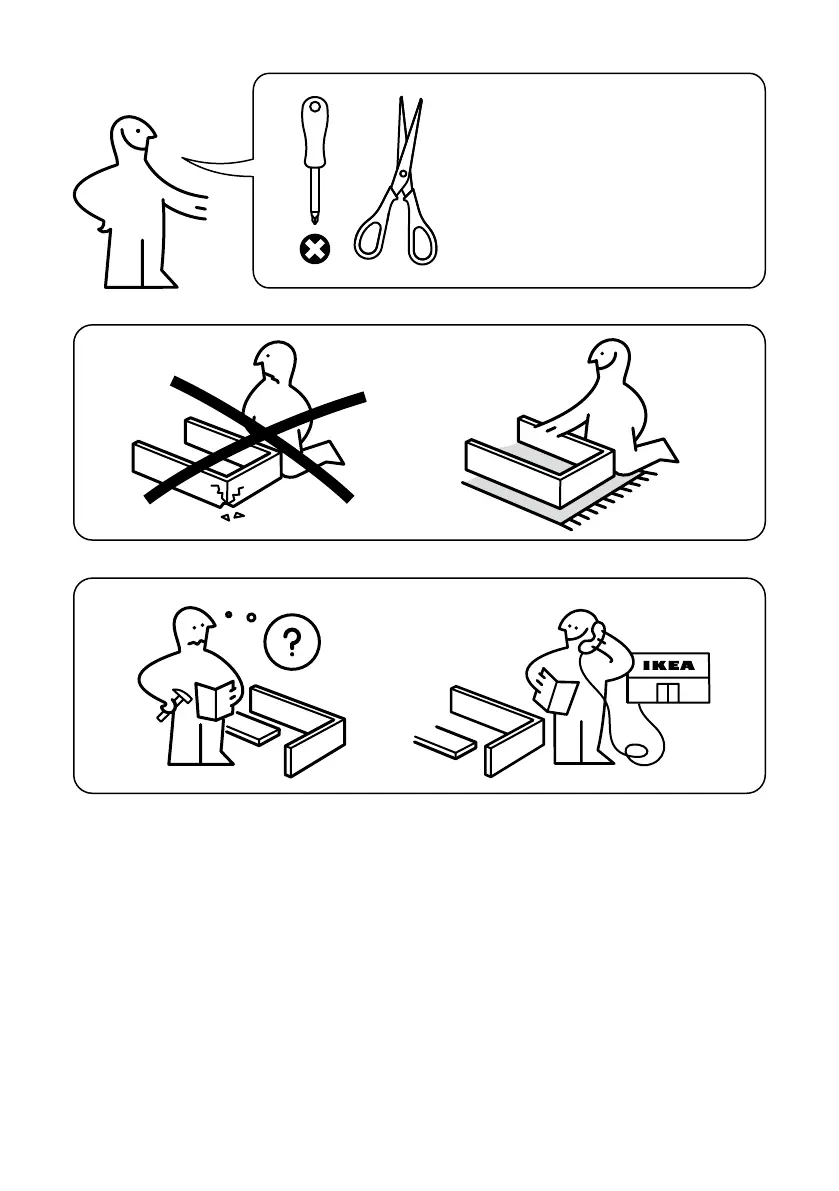 ?

IKEA